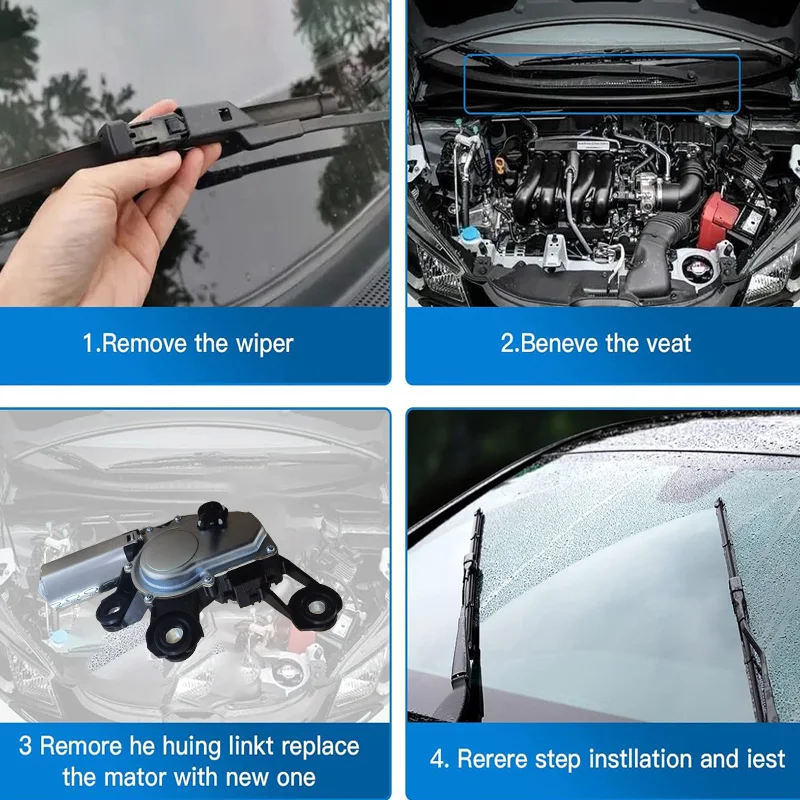 1.Remove the wiper

2.Beneve the veat

3 Remore he huing linkt replace the mator with new one

4. Rerere step instllation and iest