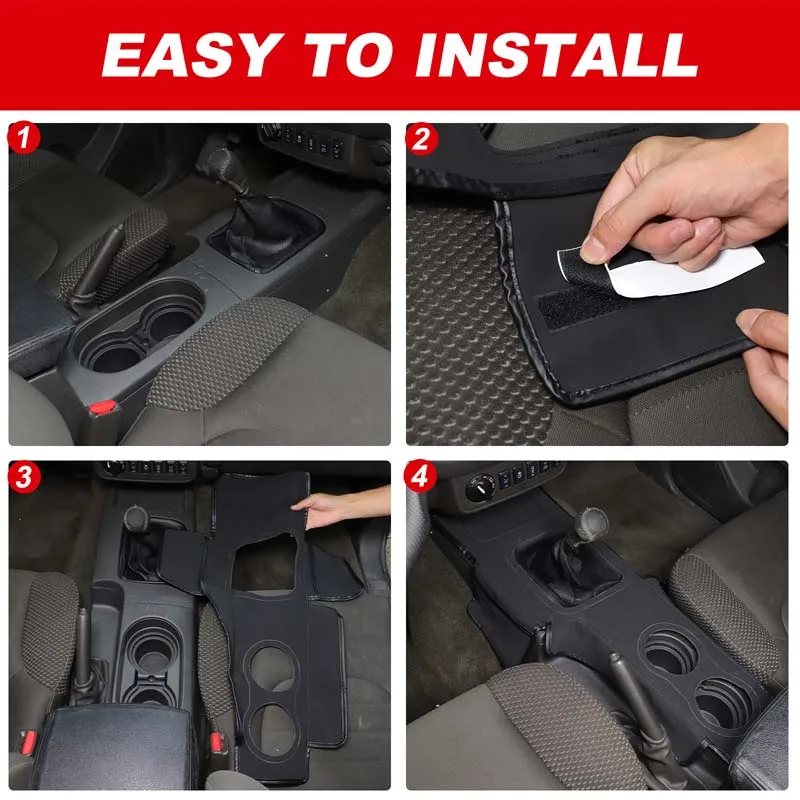 EASY TO INSTALL

1

2

3

4