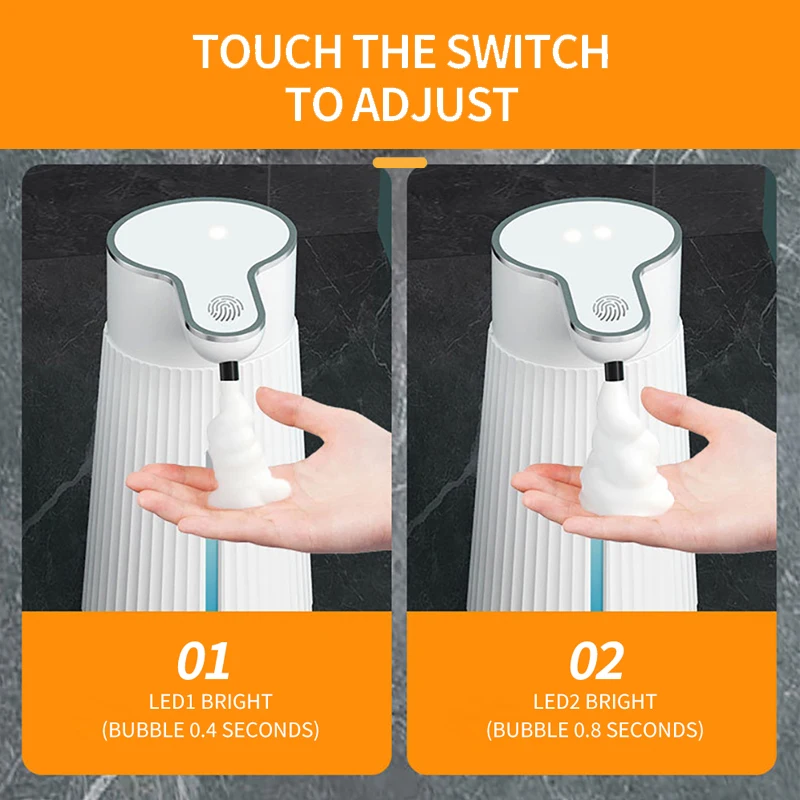 TOUCH THE SWITCH TO ADJUST

01
LED1 BRIGHT
(BUBBLE 0.4 SECONDS)

02
LED2 BRIGHT
(BUBBLE 0.8 SECONDS)