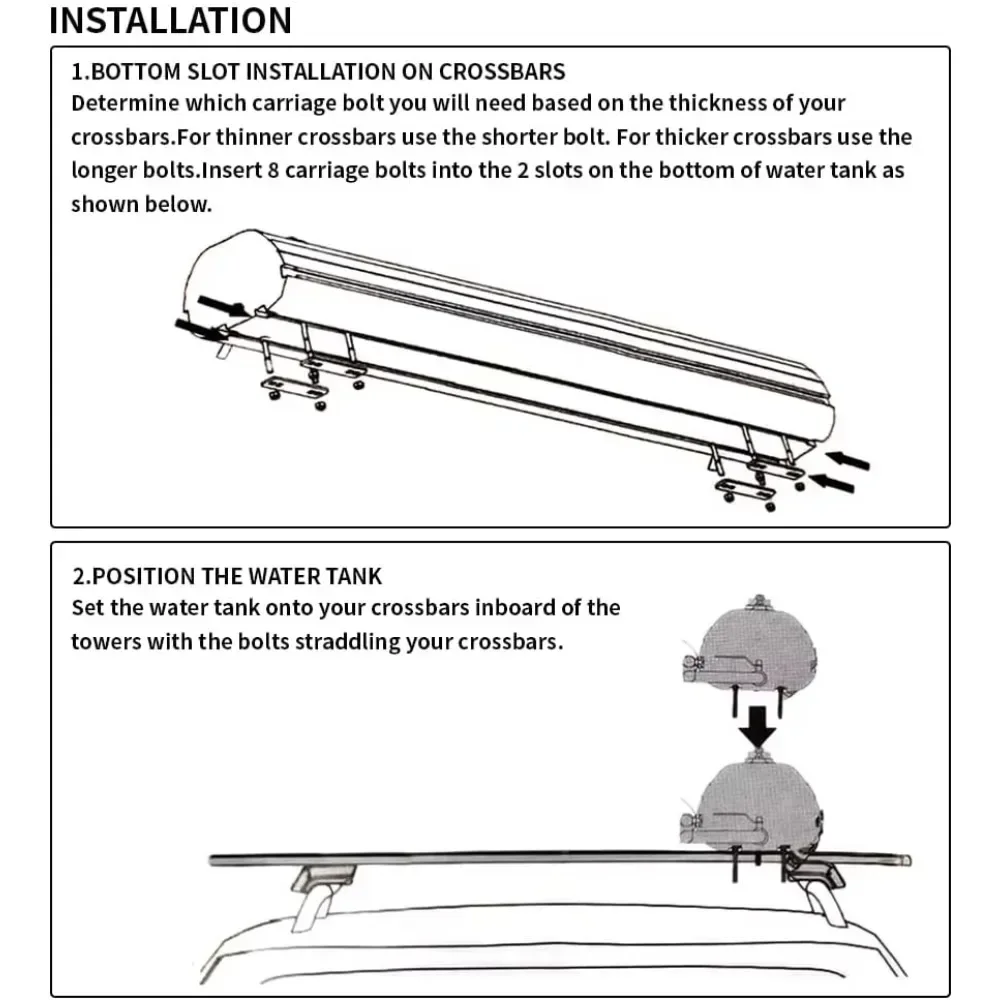 INSTALLATION

1.BOTTOM SLOT INSTALLATION ON CROSSBARS
Determine which carriage bolt you will need based on the thickness of your crossbars.For thinner crossbars use the shorter bolt. For thicker crossbars use the longer bolts.Insert 8 carriage bolts into the 2 slots on the bottom of water tank as shown below.

2.POSITION THE WATER TANK
Set the water tank onto your crossbars inboard of the towers with the bolts straddling your crossbars.