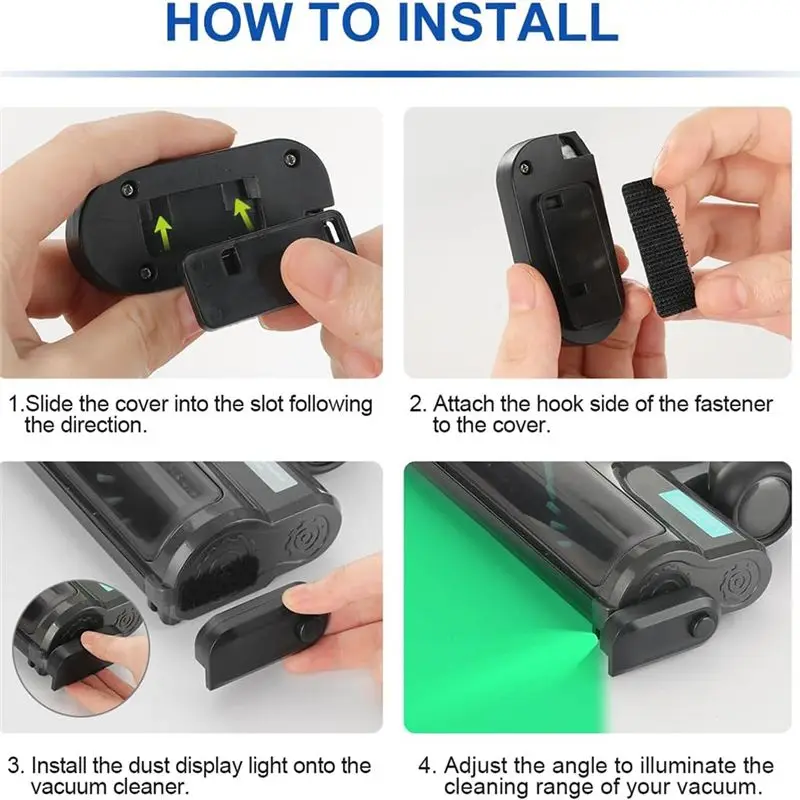 HOW TO INSTALL

1.Slide the cover into the slot following the direction.

2. Attach the hook side of the fastener to the cover.

3. Install the dust display light onto the vacuum cleaner.

4. Adjust the angle to illuminate the cleaning range of your vacuum.