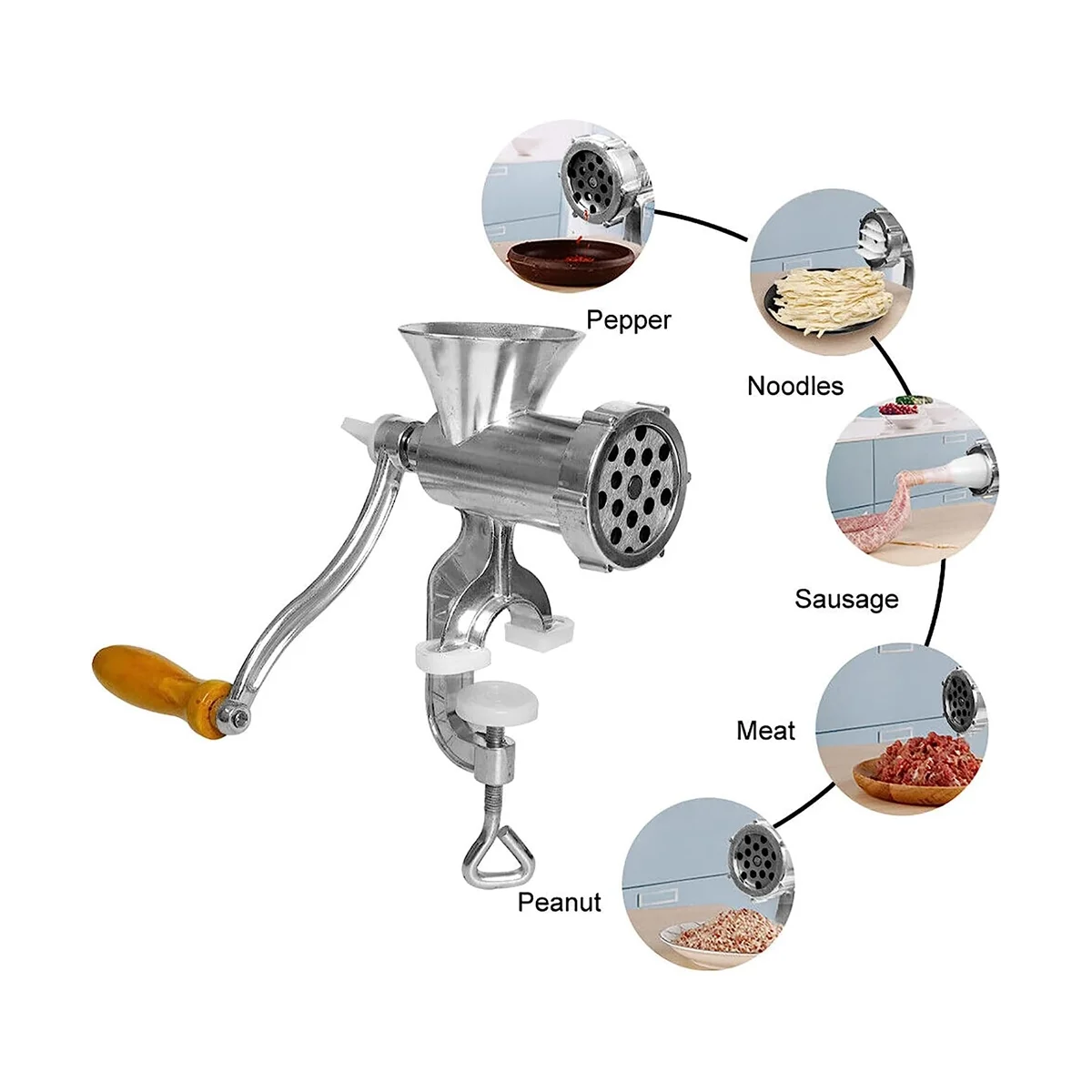 Pepper

Noodles

Sausage

Meat

Peanut