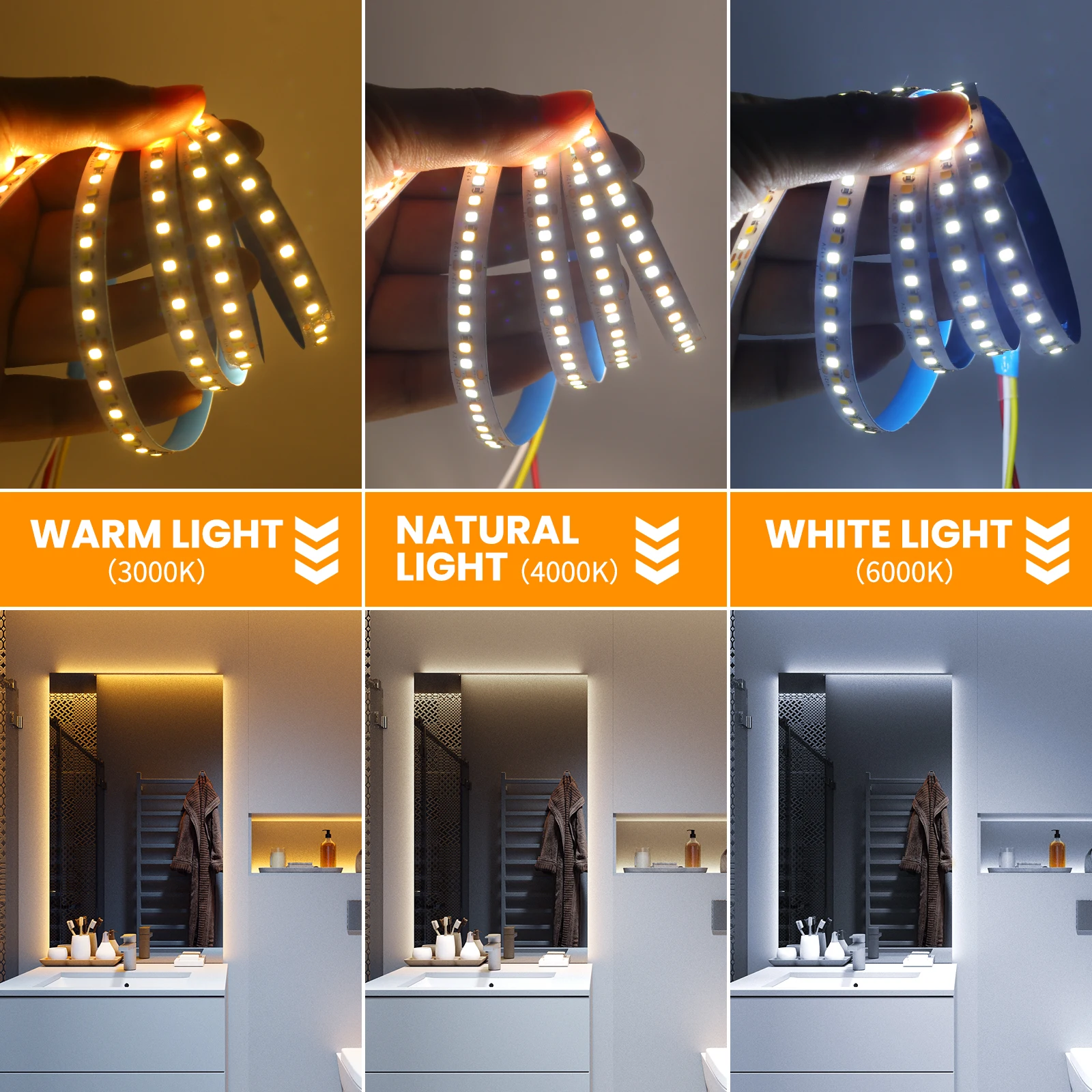 WARM LIGHT
(3000K)

NATURAL LIGHT (4000K)

WHITE LIGHT
(6000K)