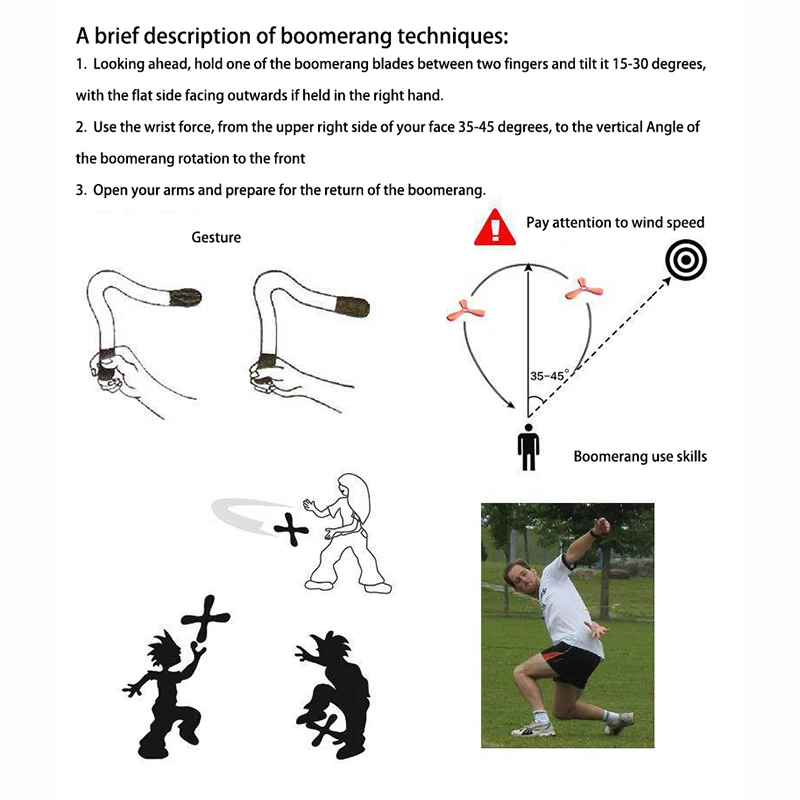 A brief description of boomerang techniques:

1. Looking ahead, hold one of the boomerang blades between two fingers and tilt it 15-30 degrees, with the flat side facing outwards if held in the right hand.

2. Use the wrist force, from the upper right side of your face 35-45 degrees, to the vertical Angle of the boomerang rotation to the front

3. Open your arms and prepare for the return of the boomerang.

Gesture

Pay attention to wind speed

35~45°

Boomerang use skills