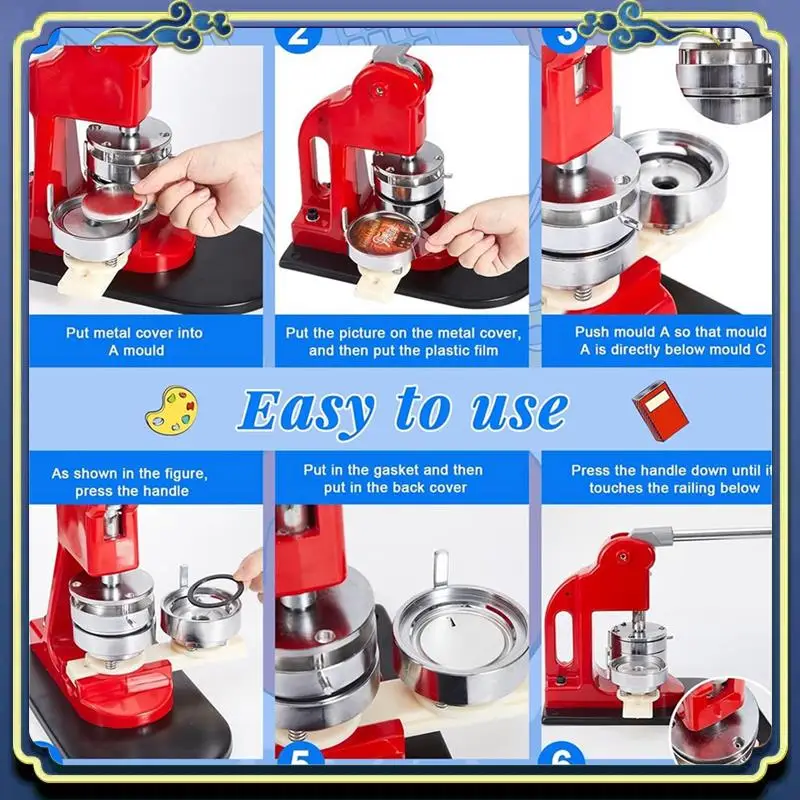 2

3

Put metal cover into A mould

Put the picture on the metal cover, and then put the plastic film

Push mould A so that mould A is directly below mould C

Easy to use

As shown in the figure, press the handle

Put in the gasket and then put in the back cover

Press the handle down until it touches the railing below

5

6