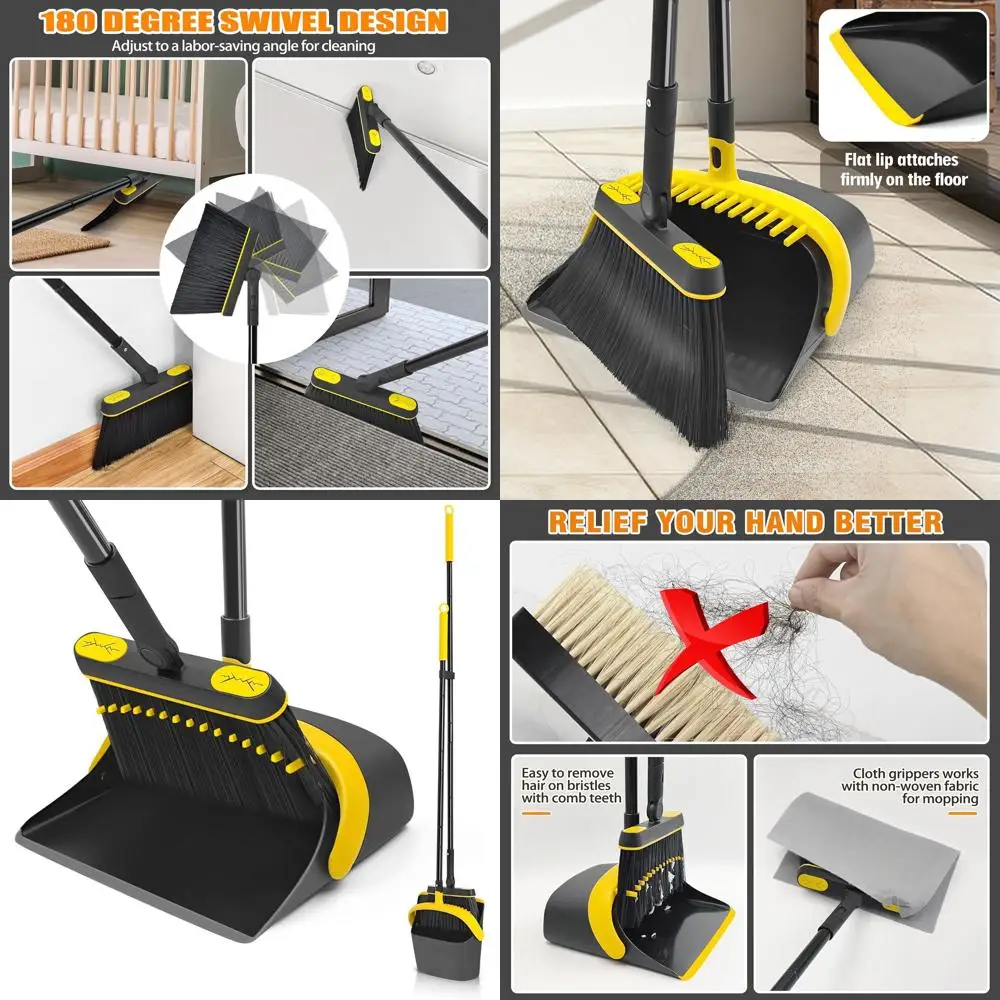 180 DEGREE SWIVEL DESIGN
Adjust to a labor-saving angle for cleaning

Flat lip attaches firmly on the floor

RELIEF YOUR HAND BETTER

Easy to remove hair on bristles with comb teeth

Cloth grippers works with non-woven fabric for mopping