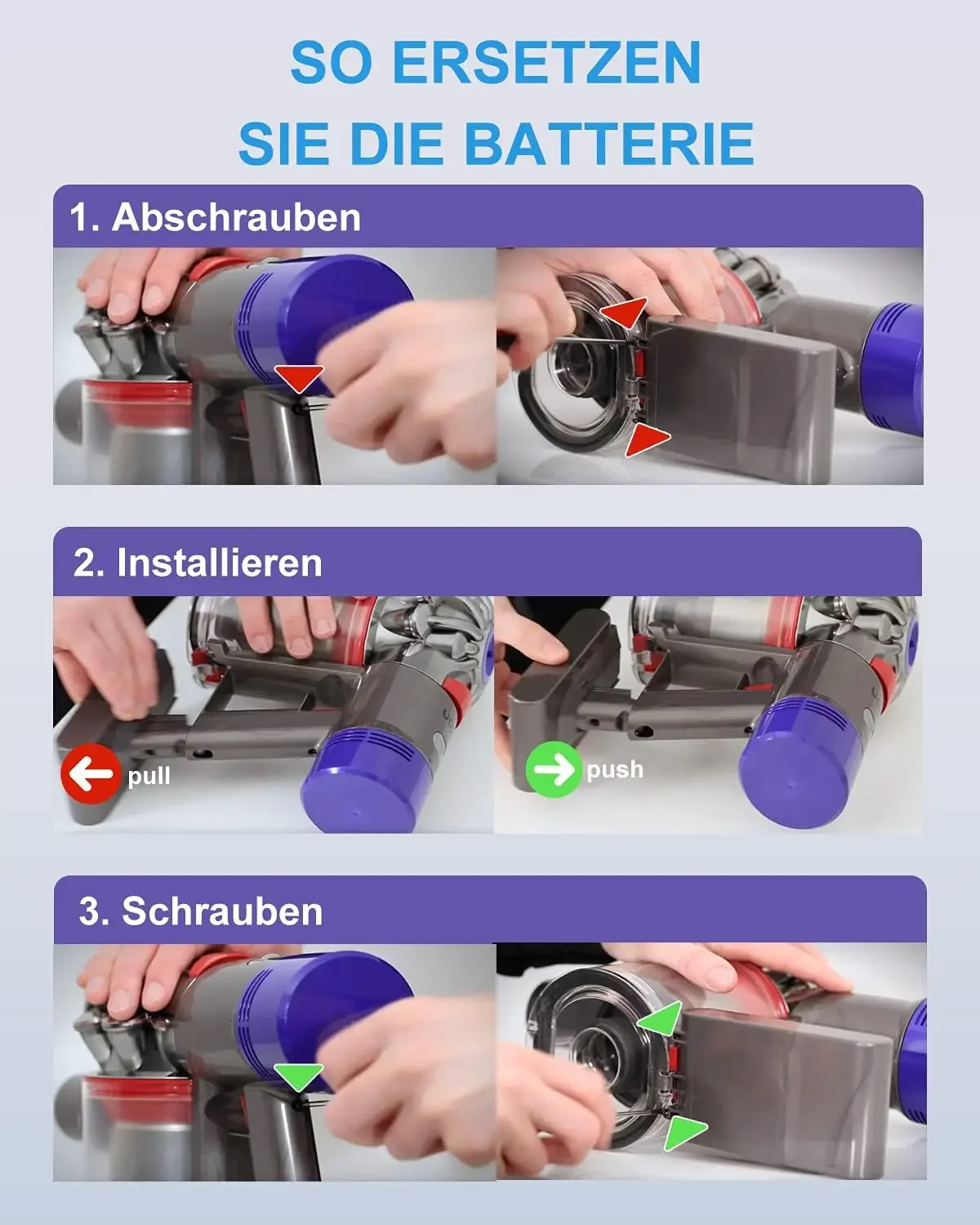 SO ERSETZEN
SIE DIE BATTERIE

1. Abschrauben

2. Installieren

pull

push

3. Schrauben