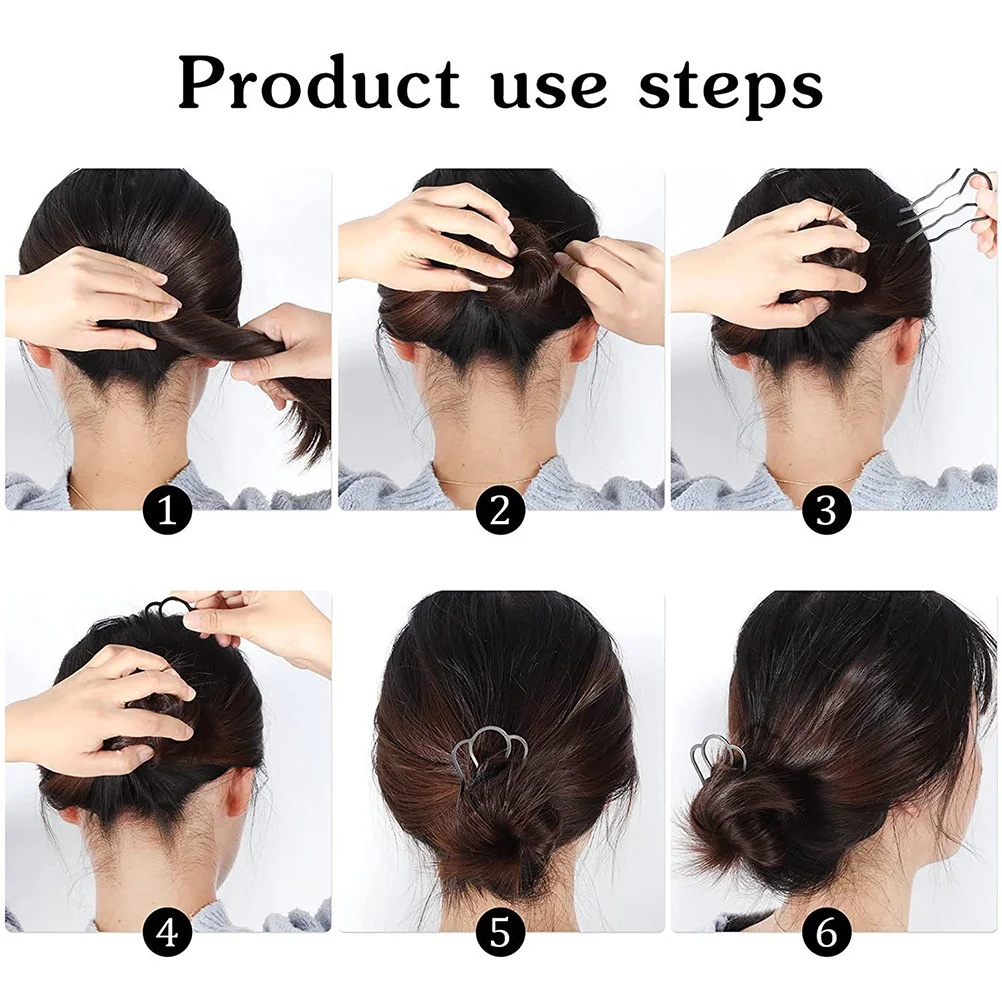 Product use steps

1

2

3

4

5

6