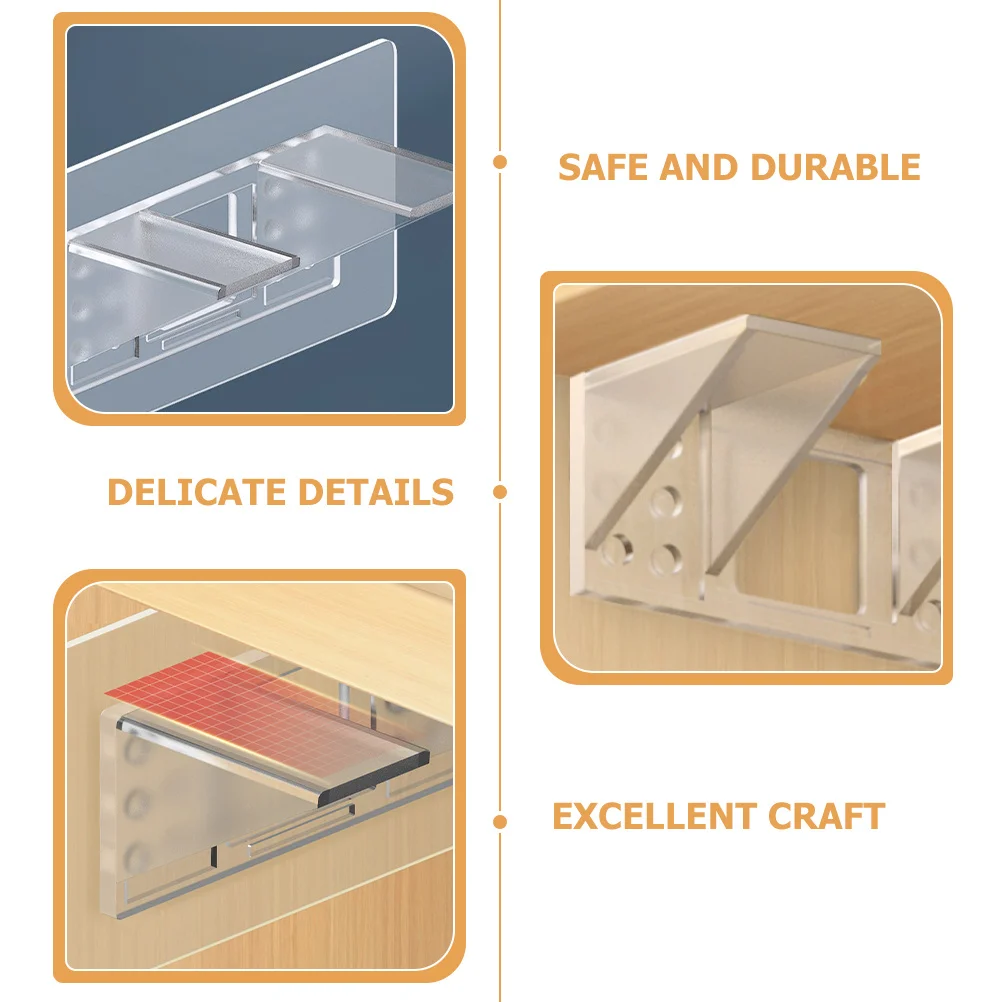 SAFE AND DURABLE

DELICATE DETAILS

EXCELLENT CRAFT