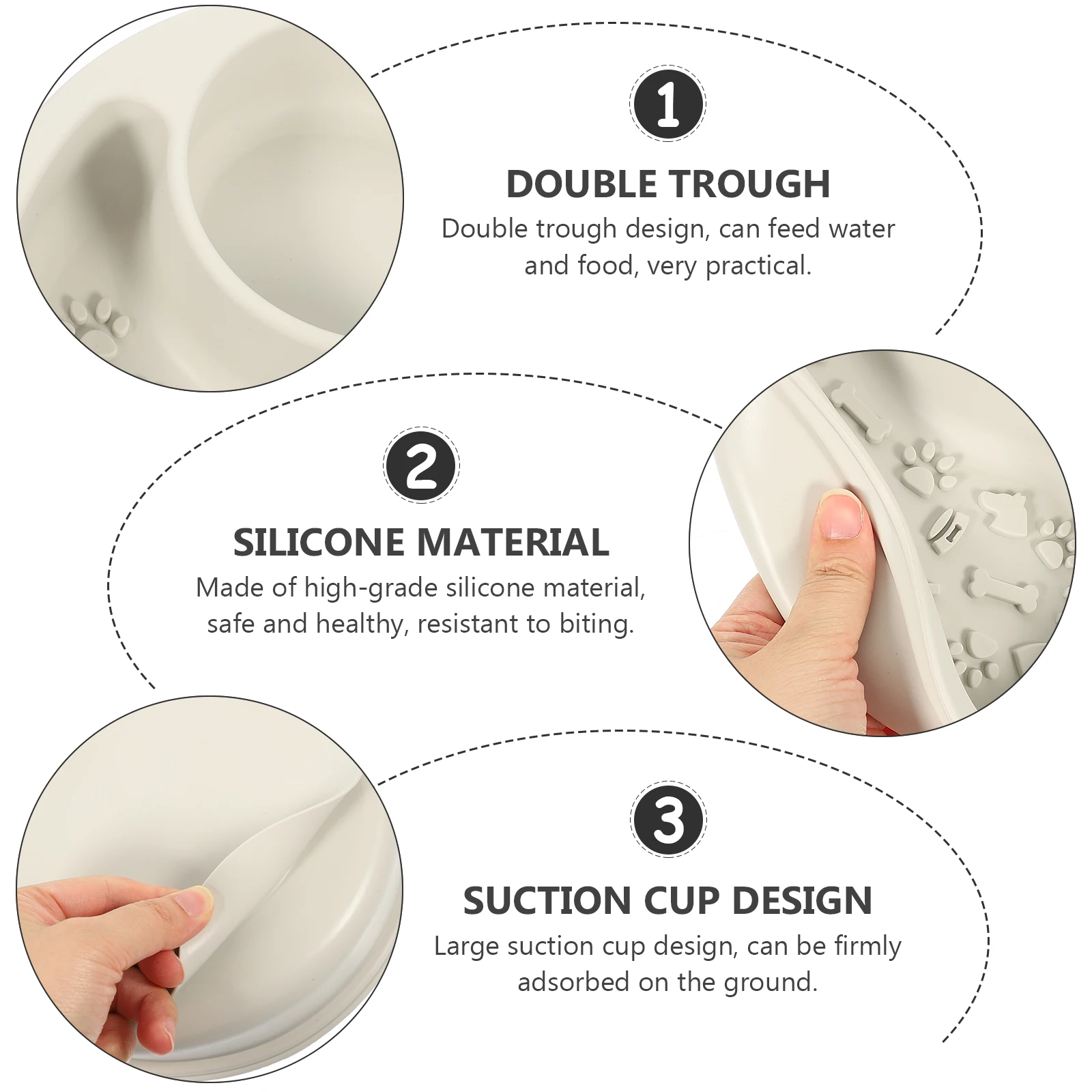 1

DOUBLE TROUGH

Double trough design, can feed water and food, very practical.

2

SILICONE MATERIAL

Made of high-grade silicone material, safe and healthy, resistant to biting.

3

SUCTION CUP DESIGN

Large suction cup design, can be firmly adsorbed on the ground.