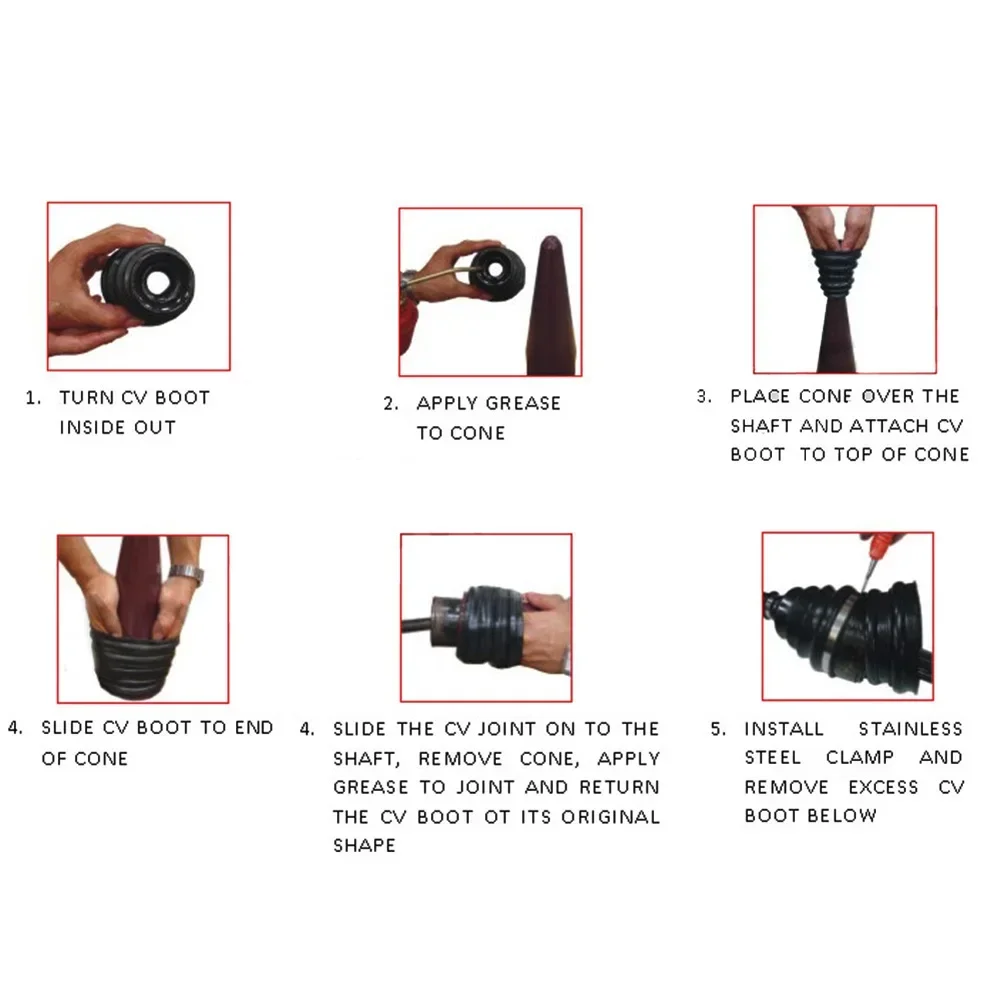 1. TURN CV BOOT INSIDE OUT

2. APPLY GREASE TO CONE

3. PLACE CONE OVER THE SHAFT AND ATTACH CV BOOT TO TOP OF CONE

4. SLIDE CV BOOT TO END OF CONE

4. SLIDE THE CV JOINT ON TO THE SHAFT, REMOVE CONE, APPLY GREASE TO JOINT AND RETURN THE CV BOOT OT ITS ORIGINAL SHAPE

5. INSTALL STAINLESS STEEL CLAMP AND REMOVE EXCESS CV BOOT BELOW