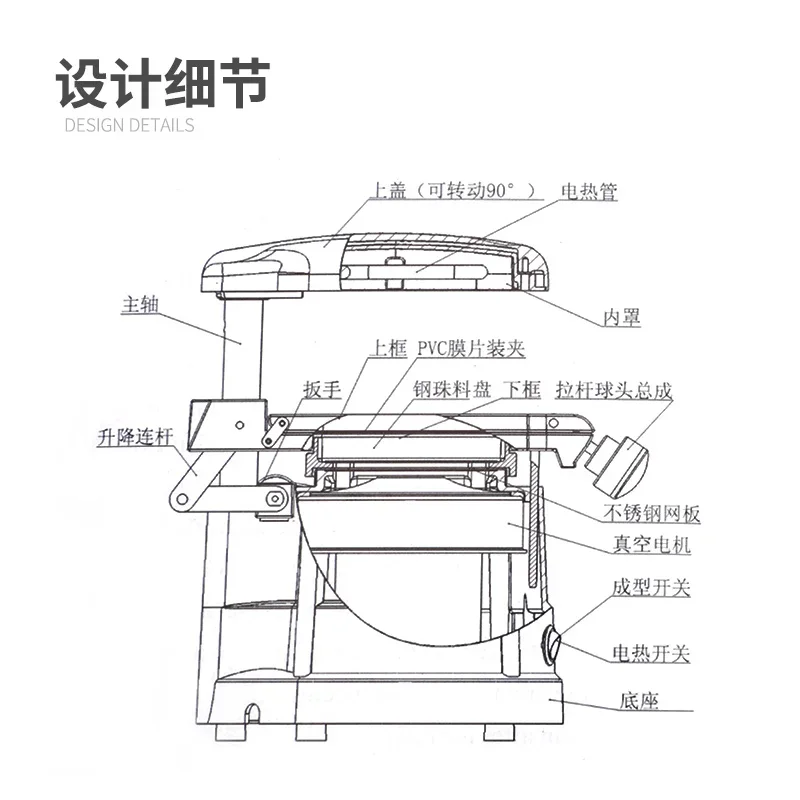 设计细节
DESIGN DETAILS

上盖（可转动90°）
电热管
主轴
内罩
上框
PVC膜片装夹
扳手
钢珠料盘
下框
拉杆球头总成
升降连杆
不锈钢网板
真空电机
成型开关
电热开关
底座