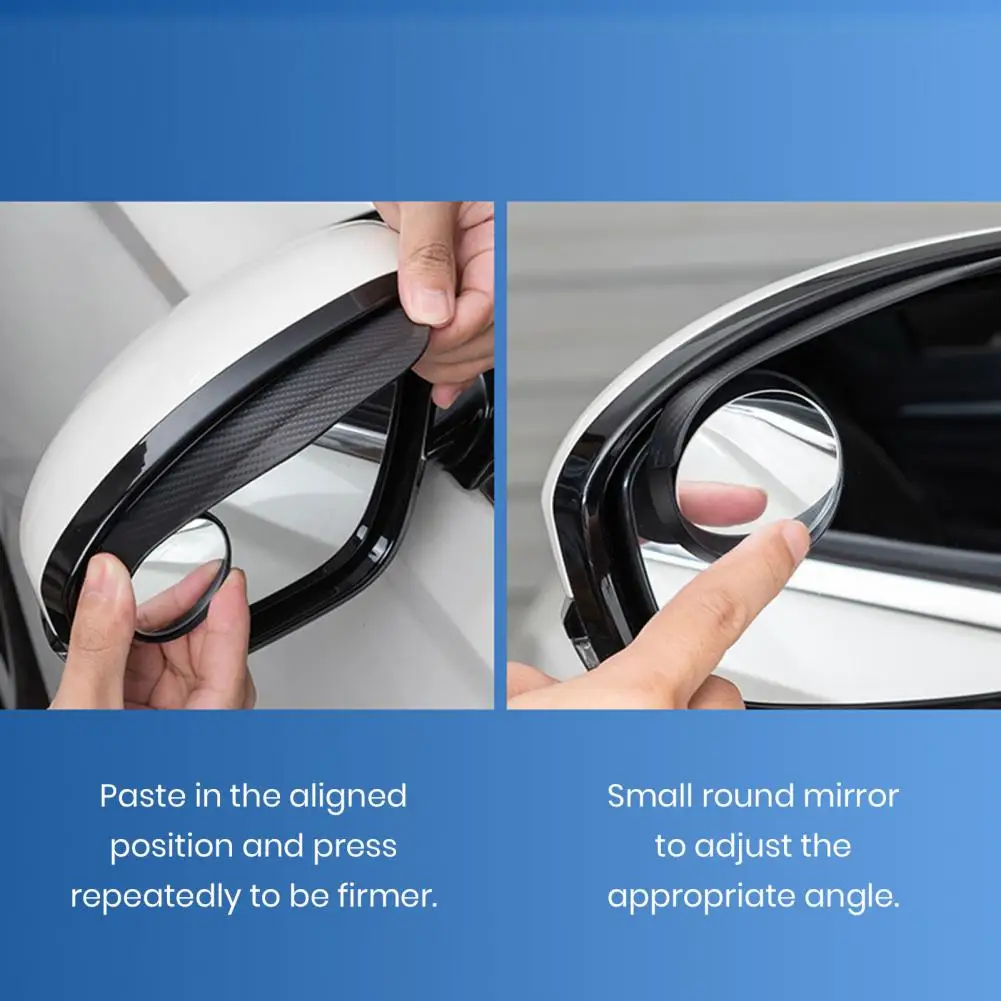 Paste in the aligned position and press repeatedly to be firmer.

Small round mirror to adjust the appropriate angle.