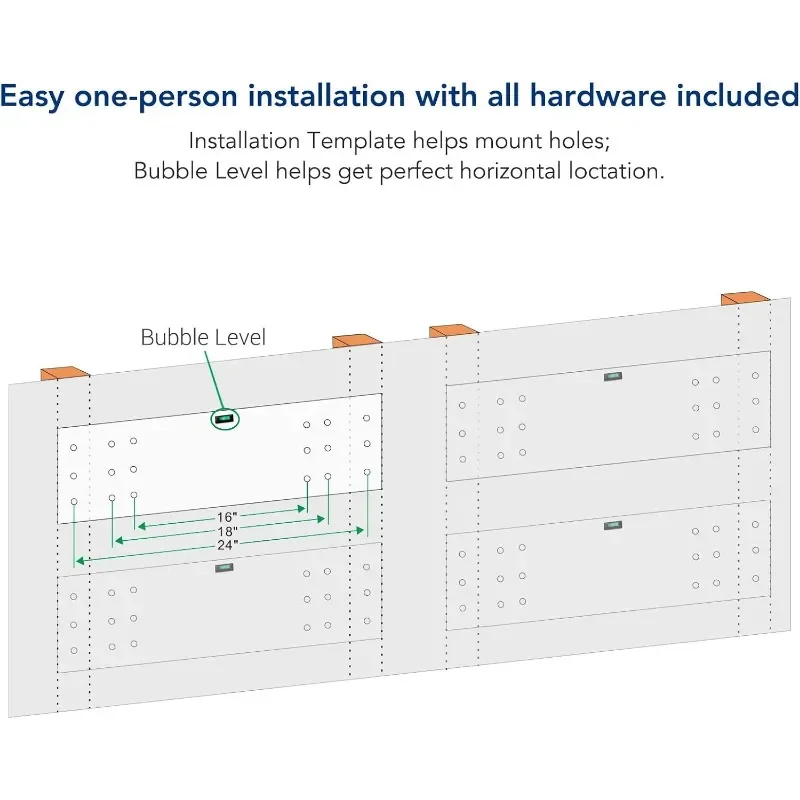 Easy one-person installation with all hardware included

Installation Template helps mount holes;
Bubble Level helps get perfect horizontal loctation.

Bubble Level

16"
18"
24"