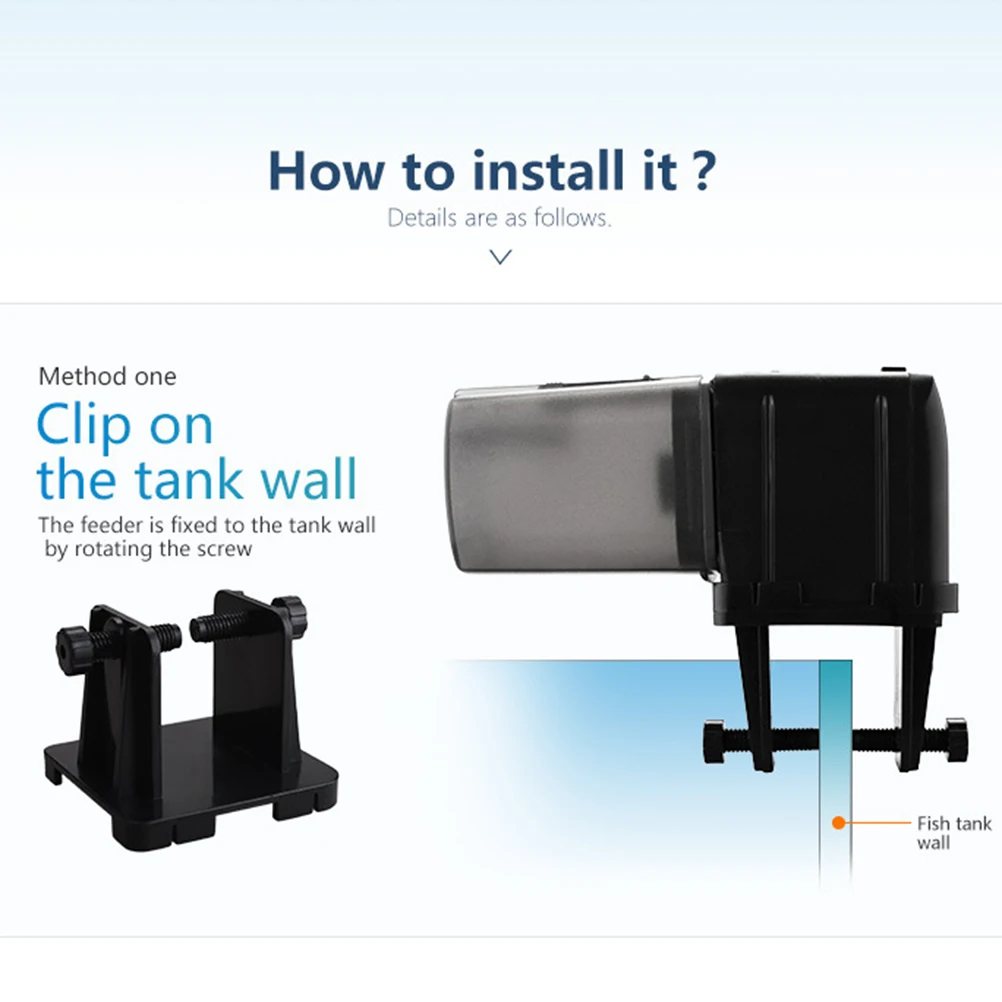 How to install it ?

Details are as follows.

Method one

Clip on the tank wall

The feeder is fixed to the tank wall by rotating the screw

Fish tank wall