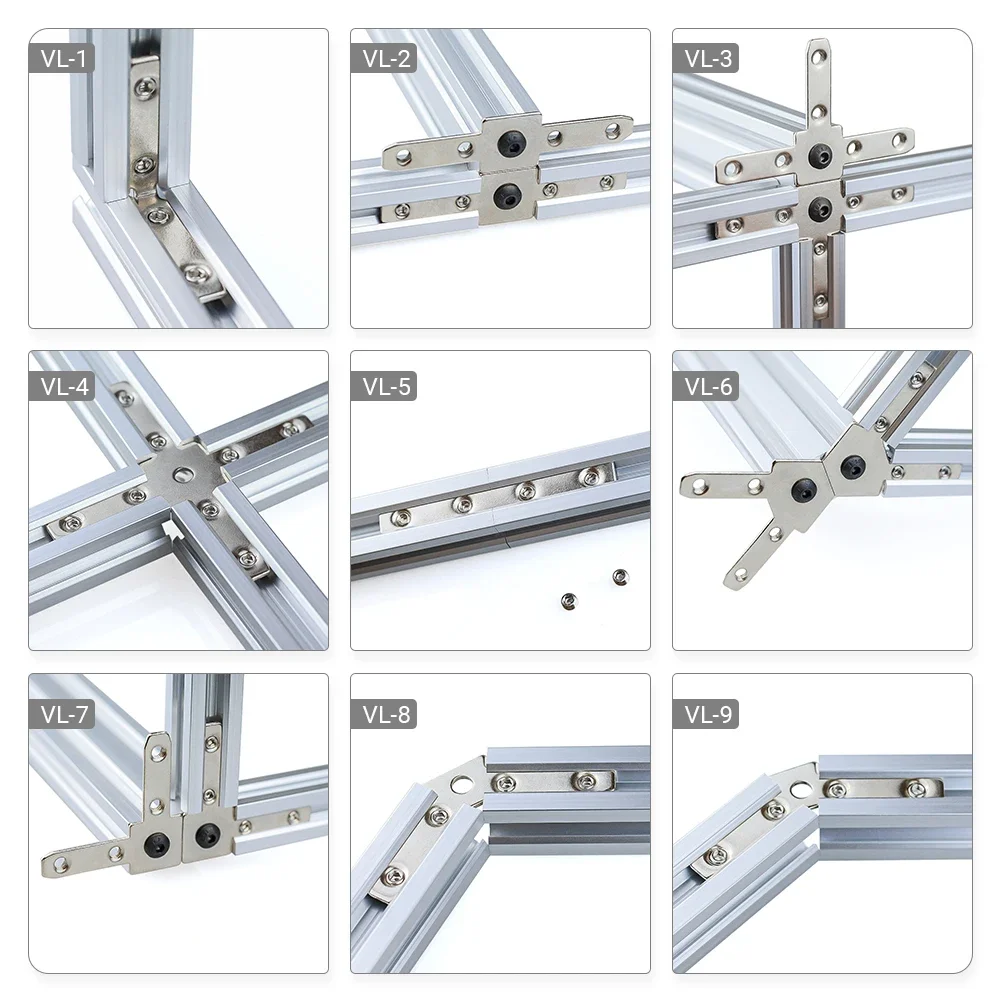 VL-1

VL-2

VL-3

VL-4

VL-5

VL-6

VL-7

VL-8

VL-9