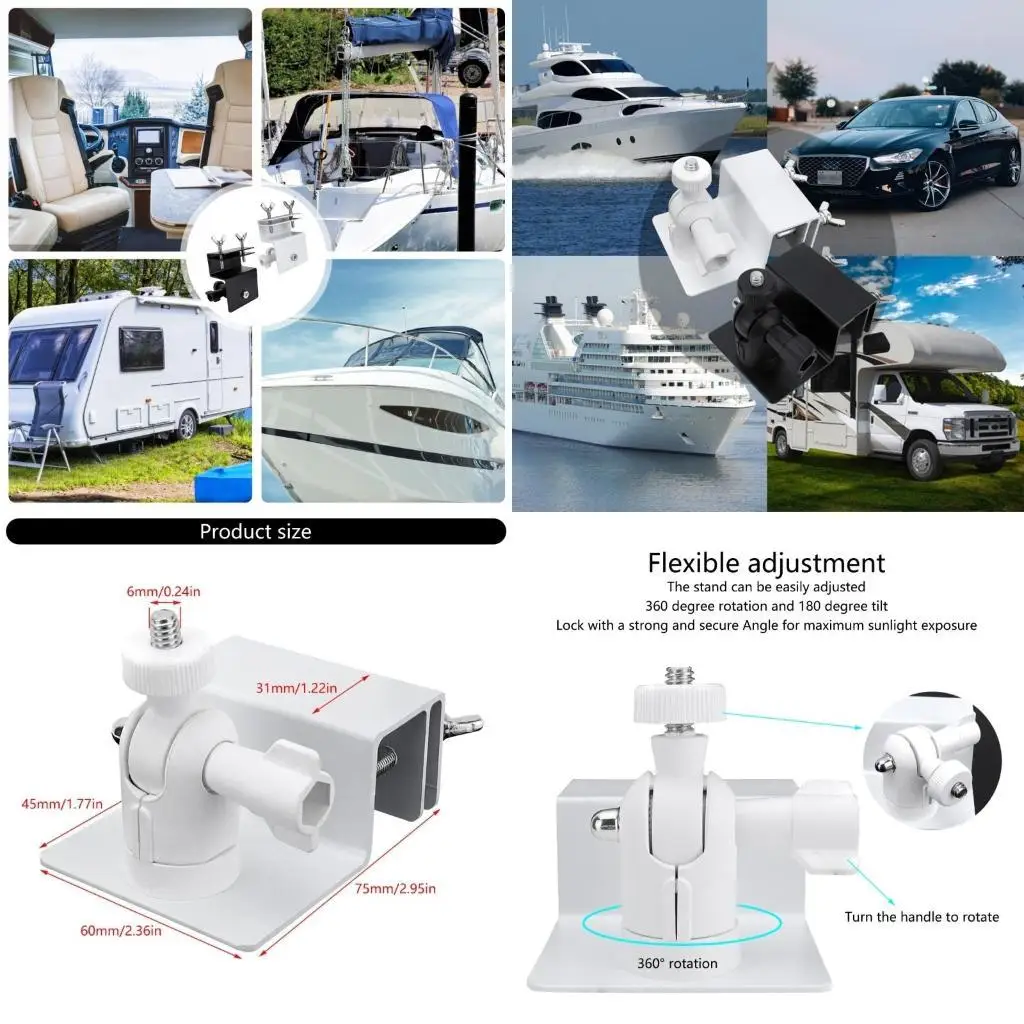 Product size

6mm/0.24in

31mm/1.22in

45mm/1.77in

75mm/2.95in

60mm/2.36in

Flexible adjustment
The stand can be easily adjusted
360 degree rotation and 180 degree tilt
Lock with a strong and secure Angle for maximum sunlight exposure

Turn the handle to rotate

360° rotation