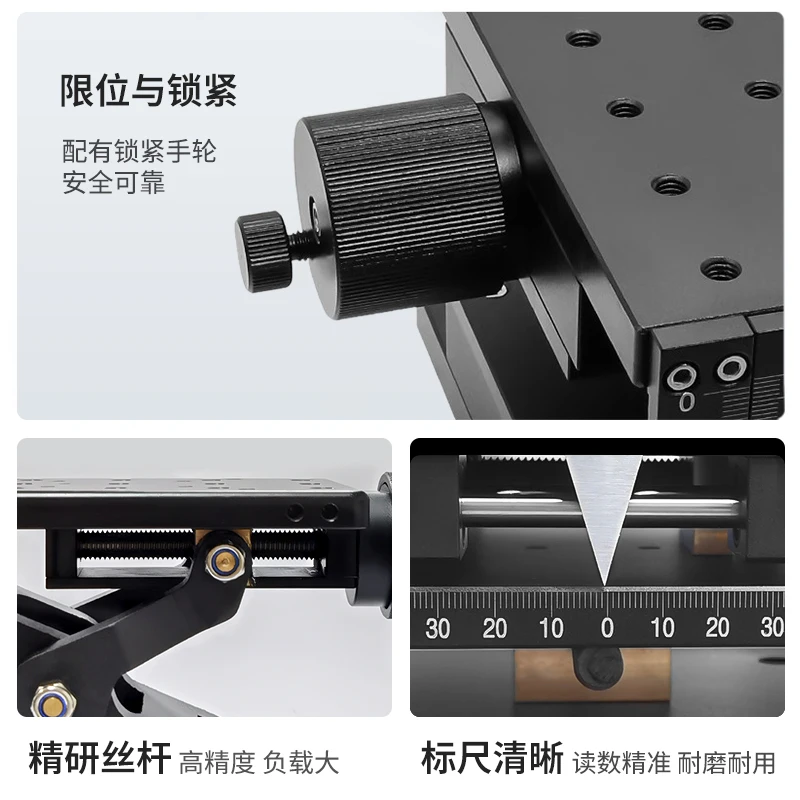 限位与锁紧

配有锁紧手轮
安全可靠

0

30 20 10 0 10 20 30

精研丝杆 高精度 负载大

标尺清晰 读数精准 耐磨耐用