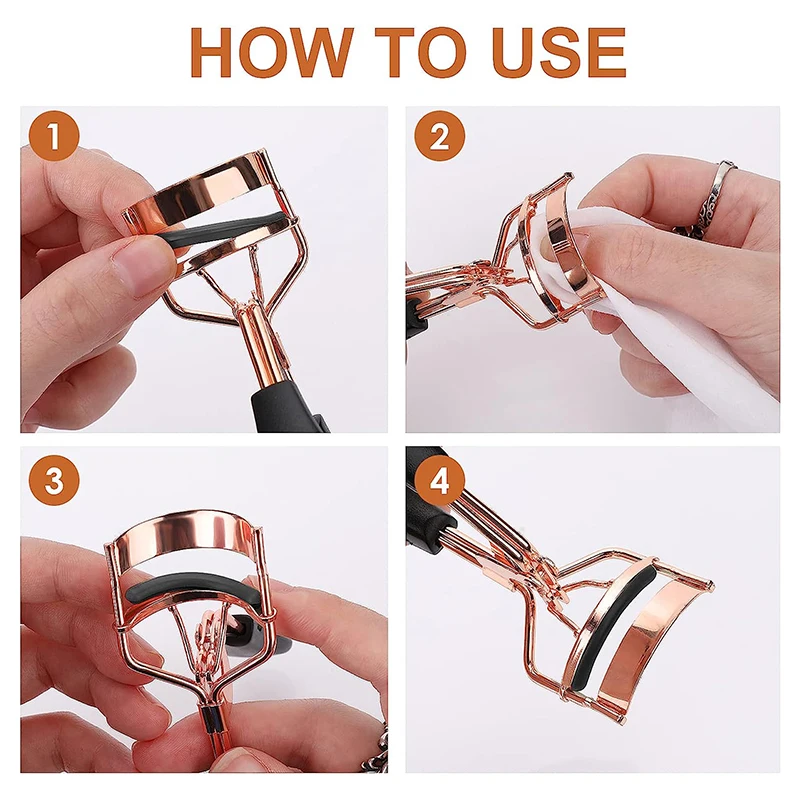 HOW TO USE

1

2

3

4