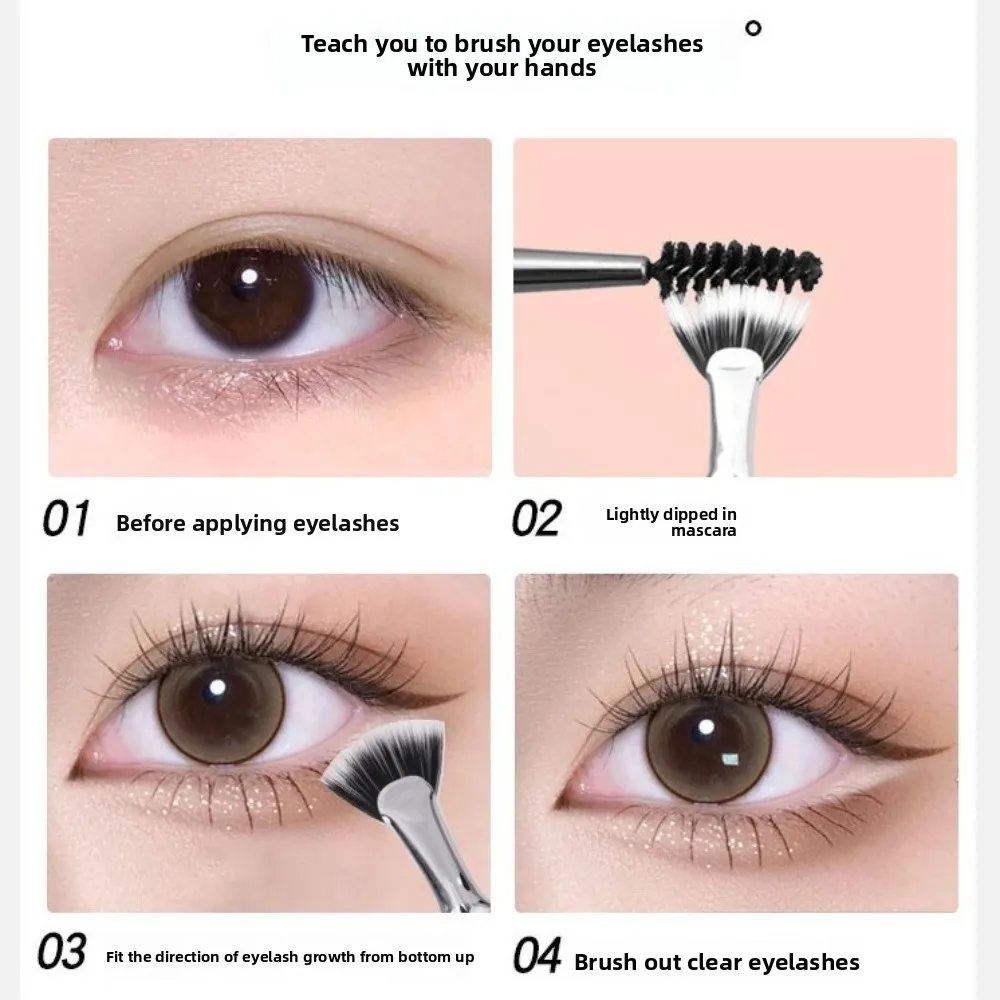 Teach you to brush your eyelashes with your hands

01 Before applying eyelashes

02 Lightly dipped in mascara

03 Fit the direction of eyelash growth from bottom up

04 Brush out clear eyelashes