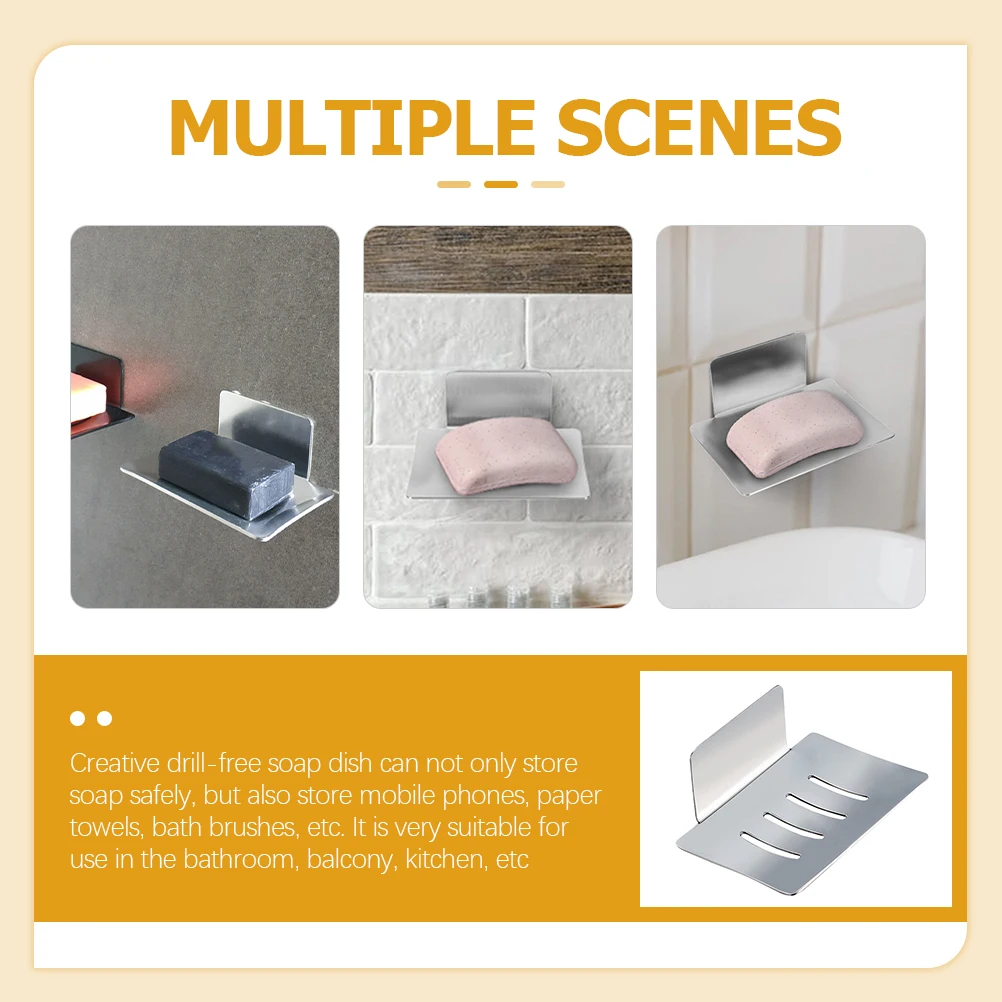 MULTIPLE SCENES

Creative drill-free soap dish can not only store soap safely, but also store mobile phones, paper towels, bath brushes, etc. It is very suitable for use in the bathroom, balcony, kitchen, etc