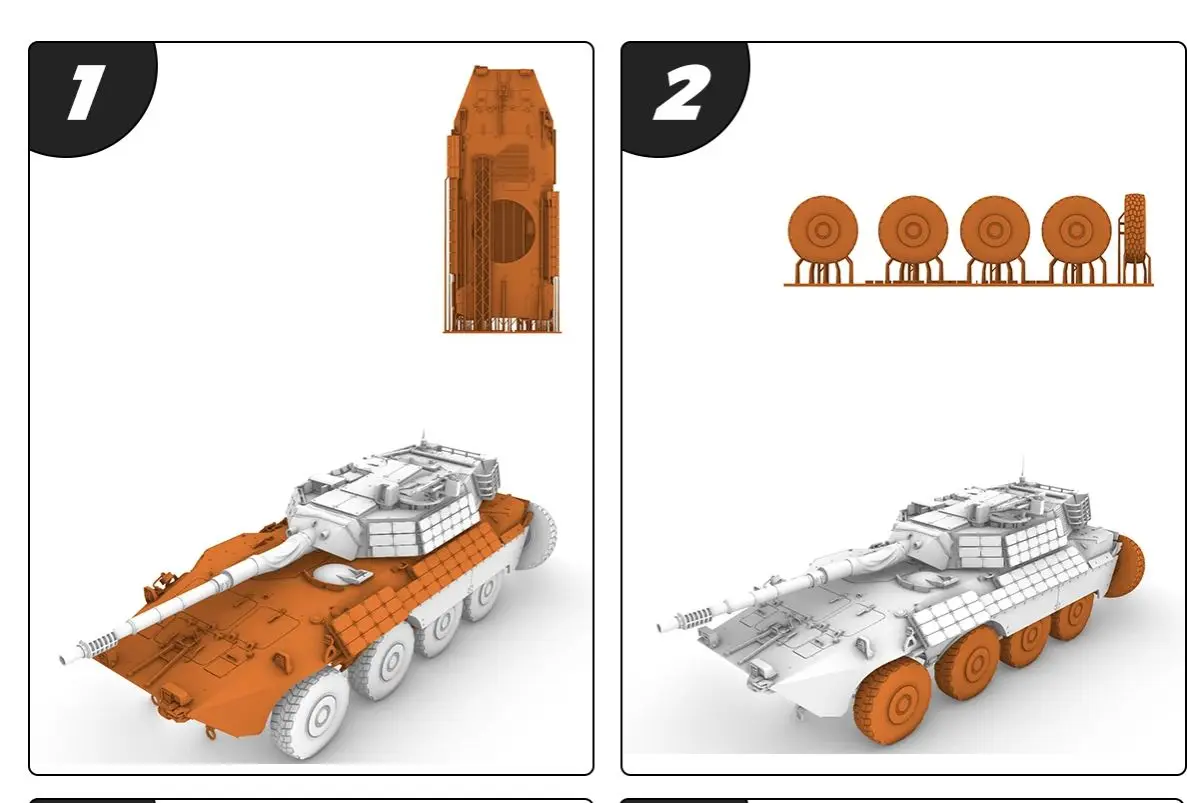 1

2