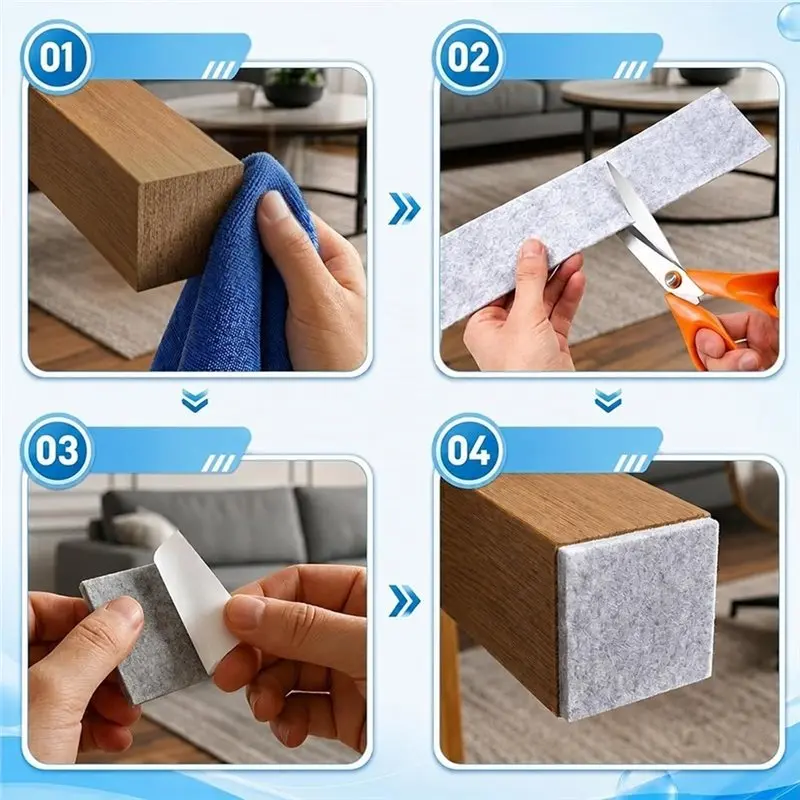 01

02

03

04