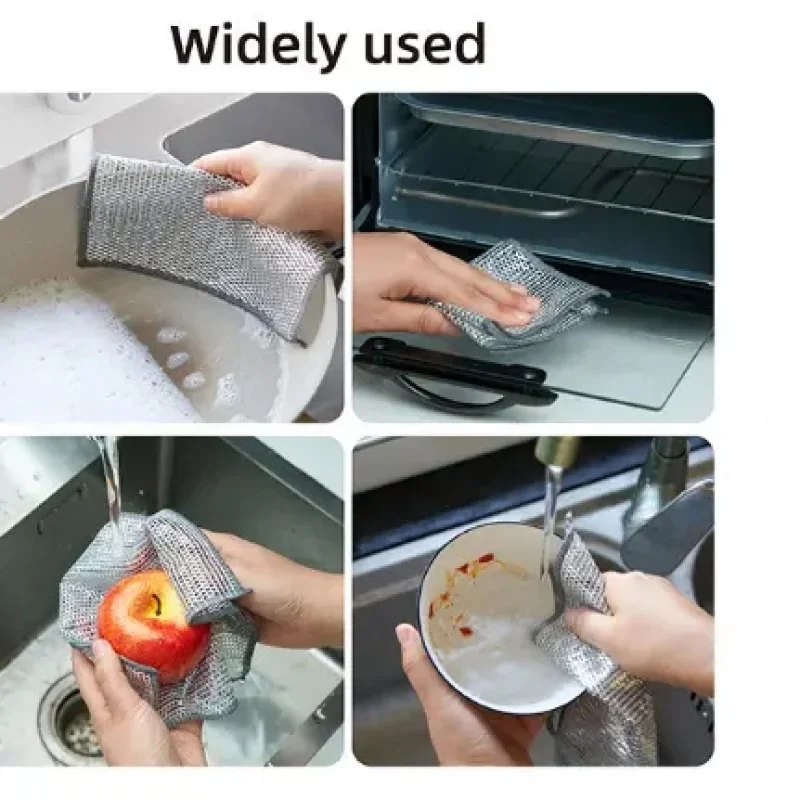 Widely used