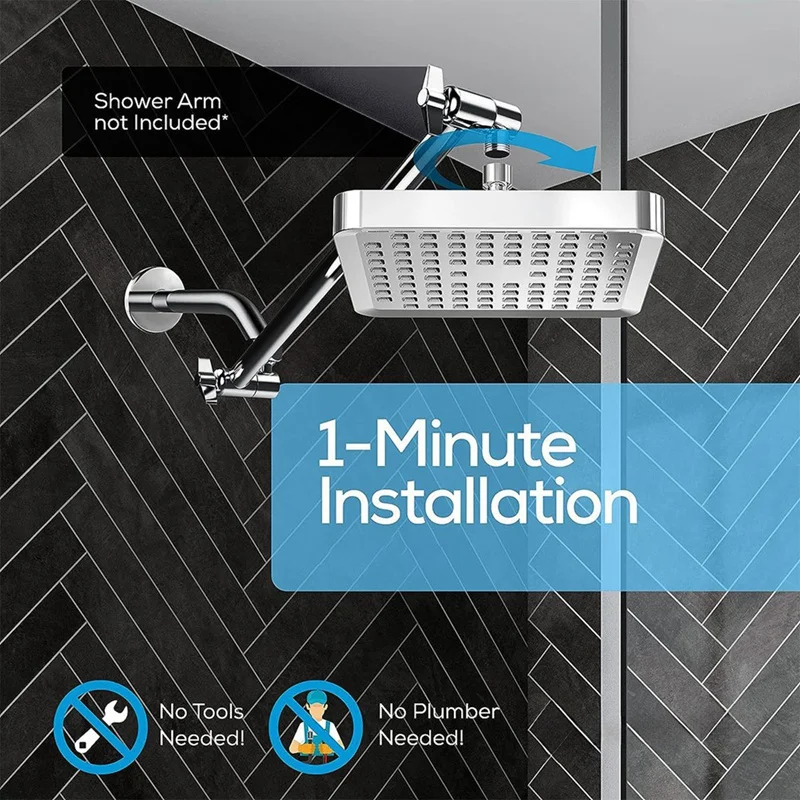 Shower Arm not Included*

1-Minute Installation

No Tools Needed!

No Plumber Needed!