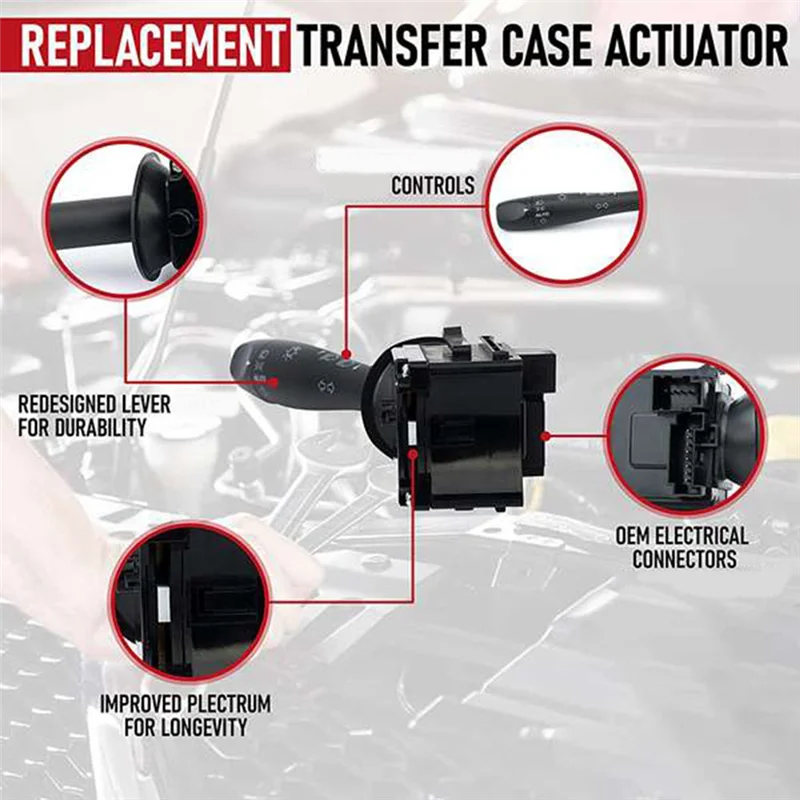 REPLACEMENT TRANSFER CASE ACTUATOR

CONTROLS

REDESIGNED LEVER FOR DURABILITY

OEM ELECTRICAL CONNECTORS

IMPROVED PLECTRUM FOR LONGEVITY