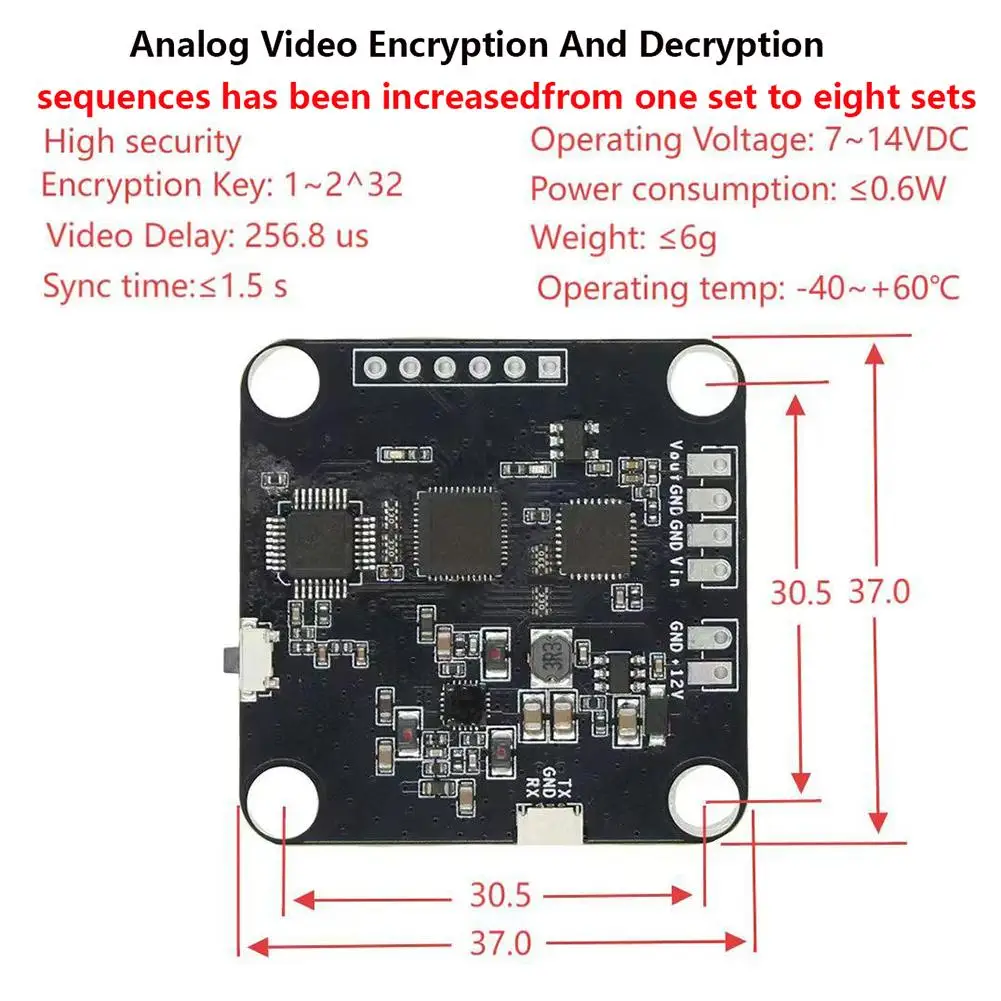 Analog Video Encryption And Decryption
sequences has been increasedfrom one set to eight sets

High security
Encryption Key: 1~2^32
Video Delay: 256.8 us
Sync time:≤1.5 s

Operating Voltage: 7~14VDC
Power consumption: ≤0.6W
Weight: ≤6g
Operating temp: -40~+60℃

Vout GND GND Vin
GND +12V
3R3
TX GND RX

30.5 37.0
30.5
37.0