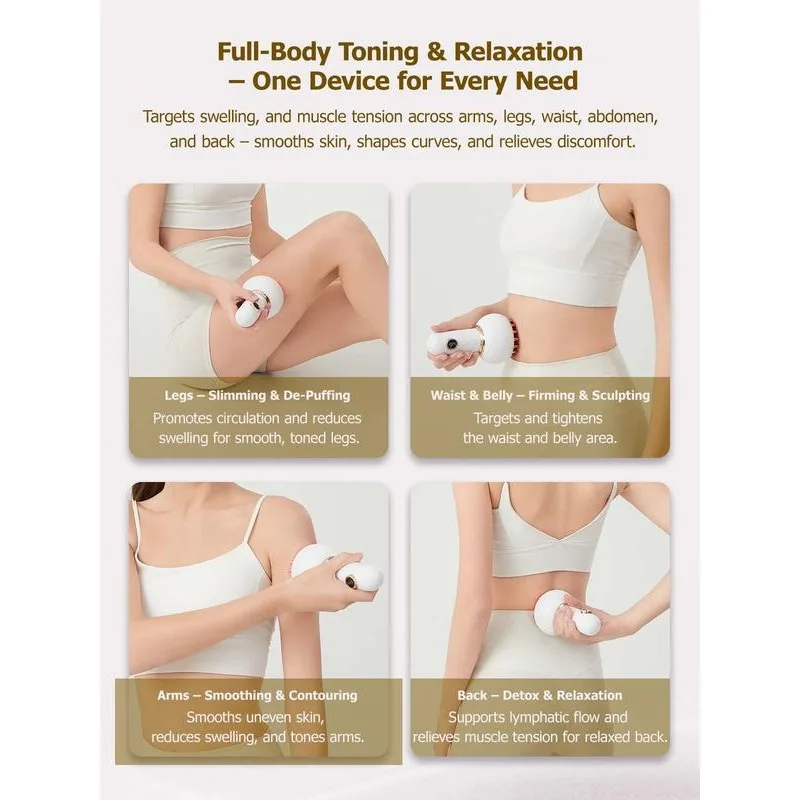 Full-Body Toning & Relaxation – One Device for Every Need

Targets swelling, and muscle tension across arms, legs, waist, abdomen, and back – smooths skin, shapes curves, and relieves discomfort.

Legs – Slimming & De-Puffing
Promotes circulation and reduces swelling for smooth, toned legs.

Waist & Belly – Firming & Sculpting
Targets and tightens the waist and belly area.

Arms – Smoothing & Contouring
Smooths uneven skin, reduces swelling, and tones arms.

Back – Detox & Relaxation
Supports lymphatic flow and relieves muscle tension for relaxed back.