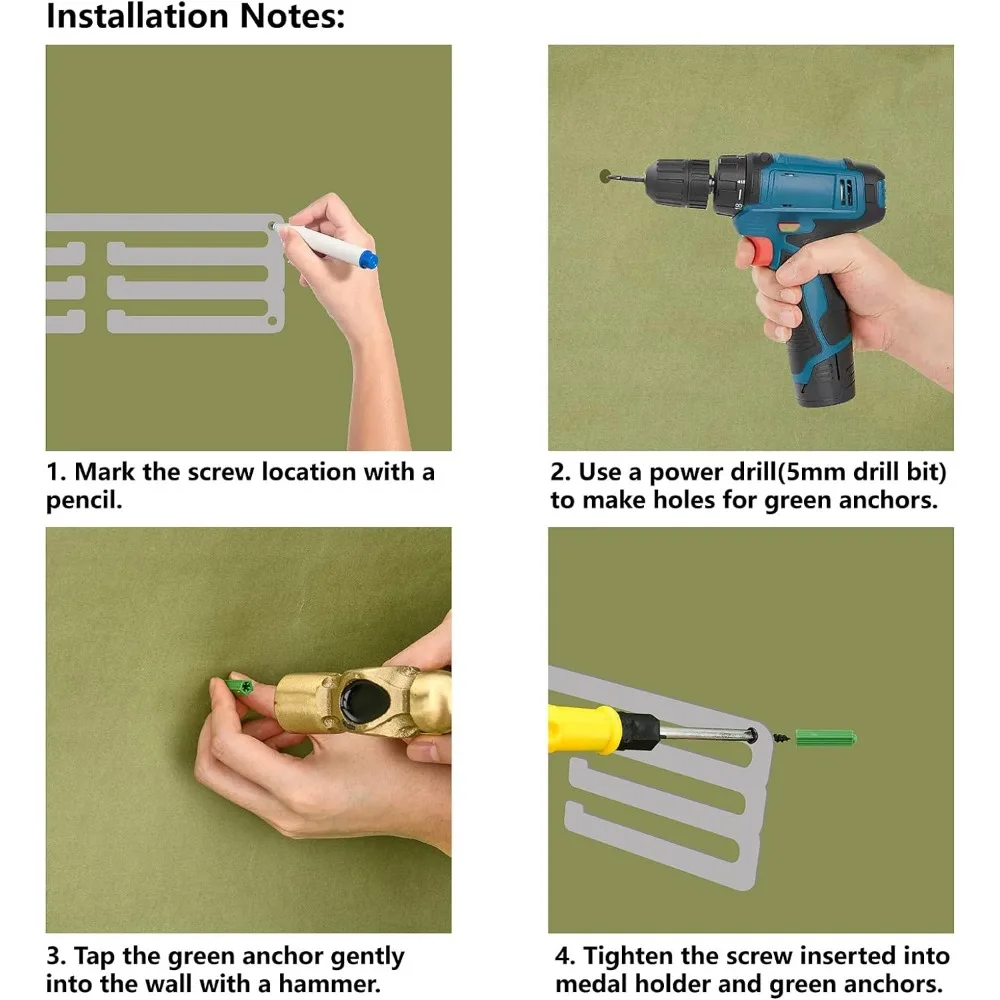 Installation Notes:

1. Mark the screw location with a pencil.

2. Use a power drill(5mm drill bit) to make holes for green anchors.

3. Tap the green anchor gently into the wall with a hammer.

4. Tighten the screw inserted into medal holder and green anchors.