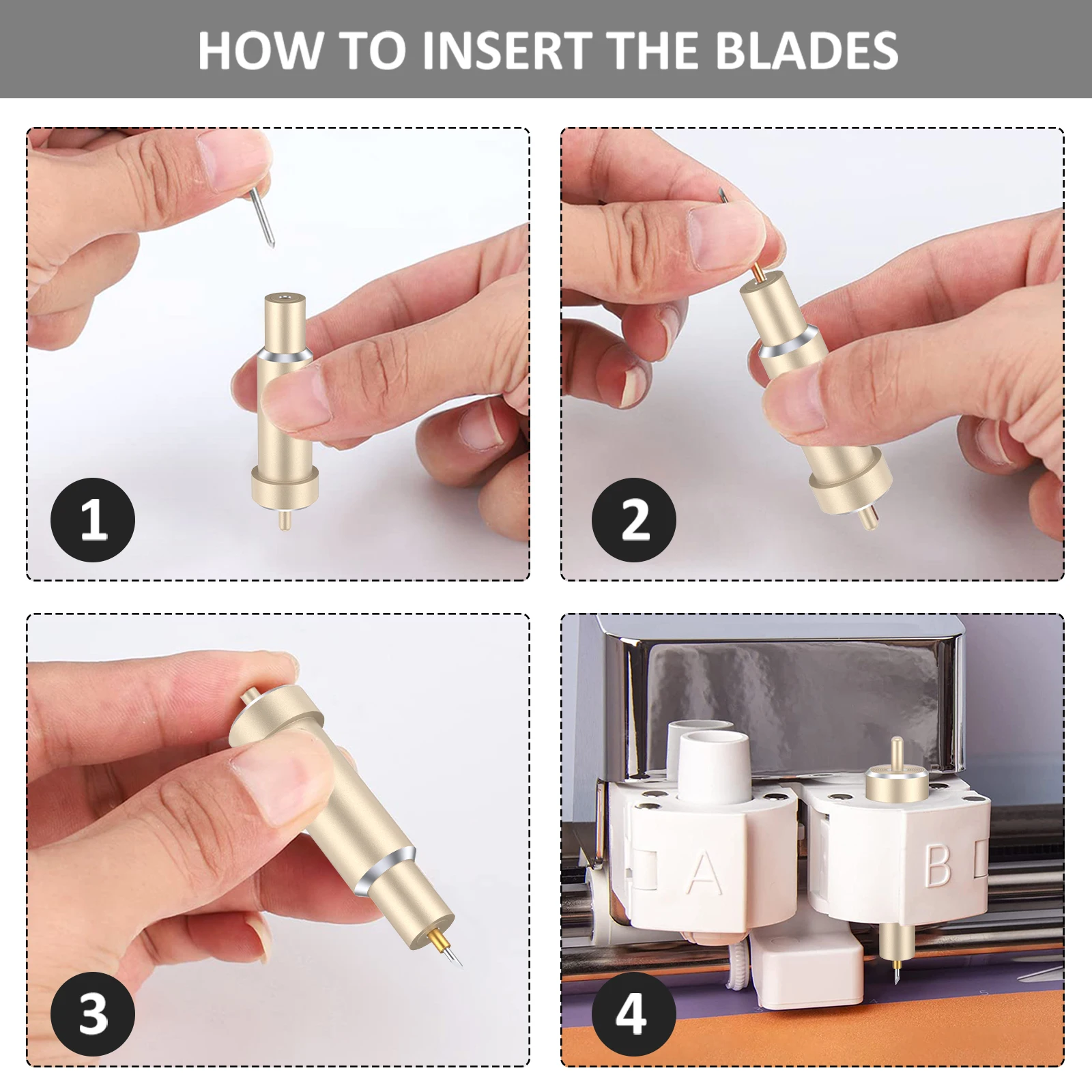 HOW TO INSERT THE BLADES

1

2

3

A

B

4