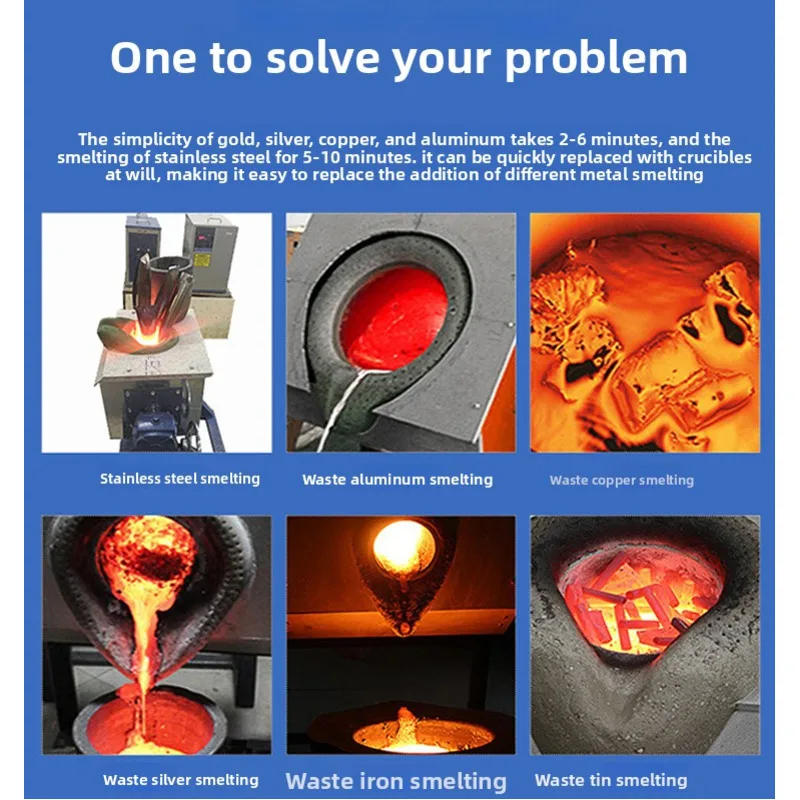 One to solve your problem

The simplicity of gold, silver, copper, and aluminum takes 2-6 minutes, and the smelting of stainless steel for 5-10 minutes. it can be quickly replaced with crucibles at will, making it easy to replace the addition of different metal smelting

Stainless steel smelting

Waste aluminum smelting

Waste copper smelting

Waste silver smelting

Waste iron smelting

Waste tin smelting