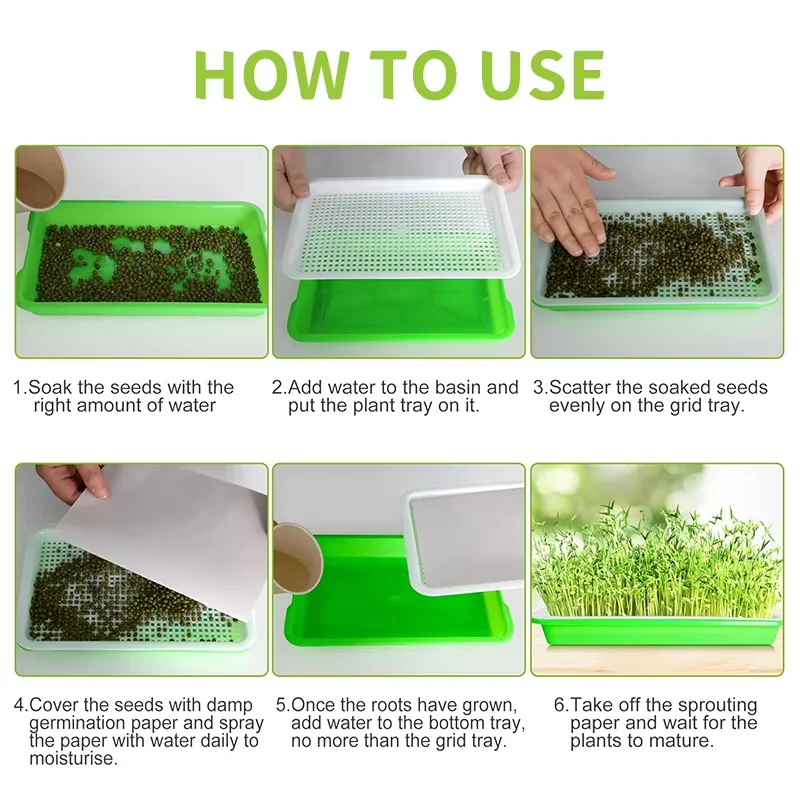 HOW TO USE

1.Soak the seeds with the right amount of water

2.Add water to the basin and put the plant tray on it.

3.Scatter the soaked seeds evenly on the grid tray.

4.Cover the seeds with damp germination paper and spray the paper with water daily to moisturise.

5.Once the roots have grown, add water to the bottom tray, no more than the grid tray.

6.Take off the sprouting paper and wait for the plants to mature.