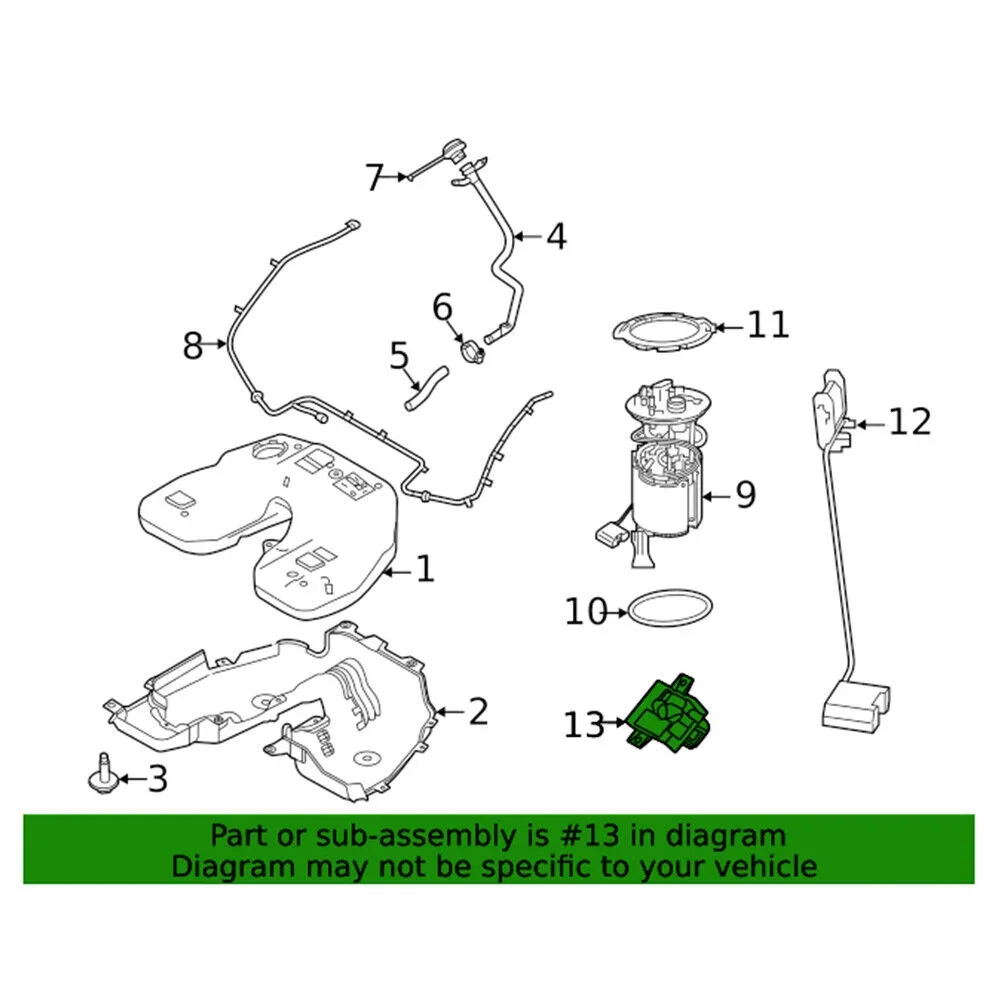 7
4
8
6
5
11
12
9
1
10
2
13
3

Part or sub-assembly is #13 in diagram
Diagram may not be specific to your vehicle