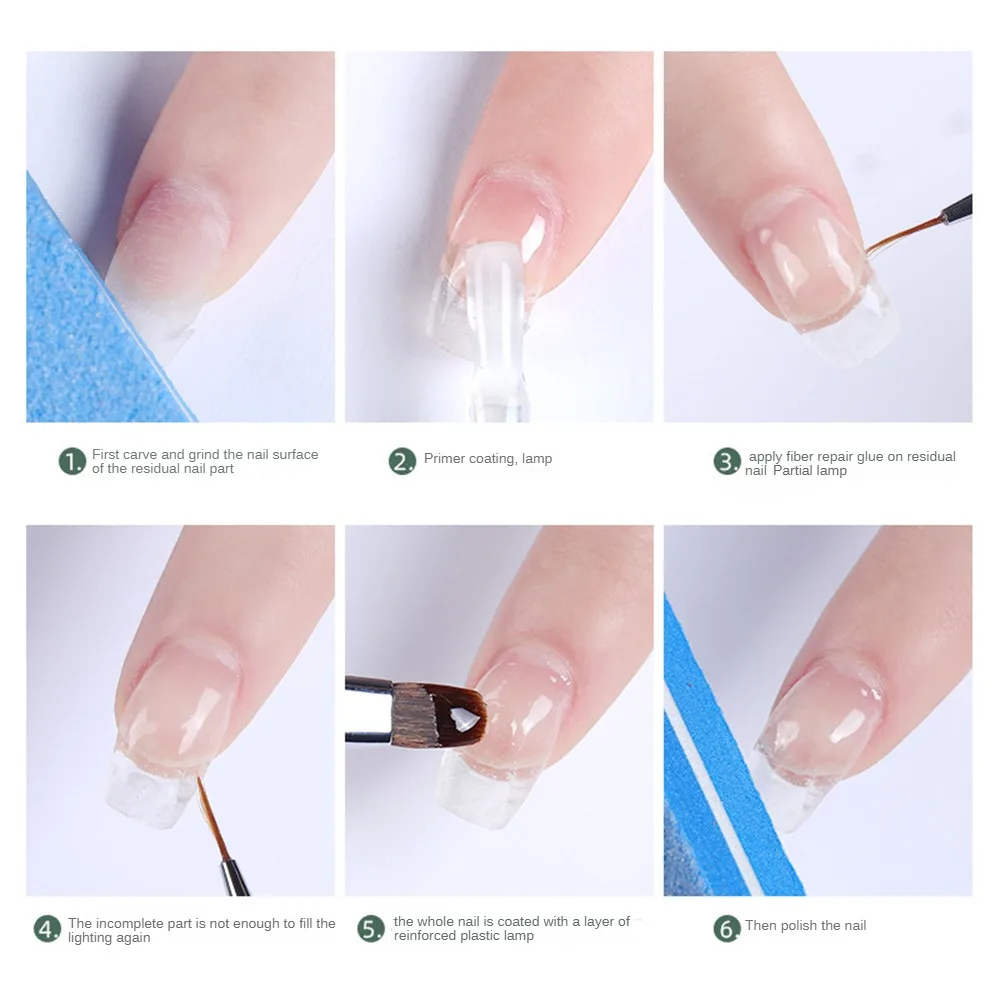 1. First carve and grind the nail surface of the residual nail part

2. Primer coating, lamp

3. apply fiber repair glue on residual nail Partial lamp

4. The incomplete part is not enough to fill the lighting again

5. the whole nail is coated with a layer of reinforced plastic lamp

6. Then polish the nail