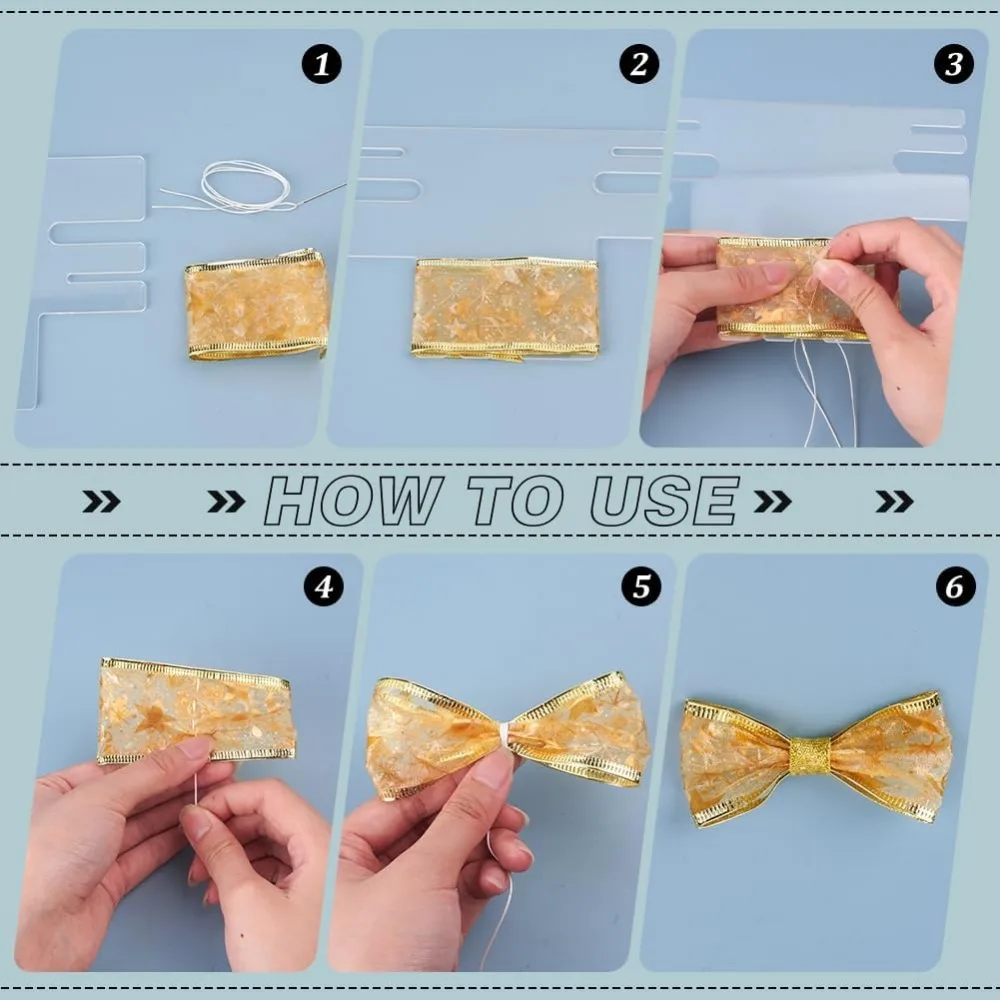 1

2

3

HOW TO USE

4

5

6