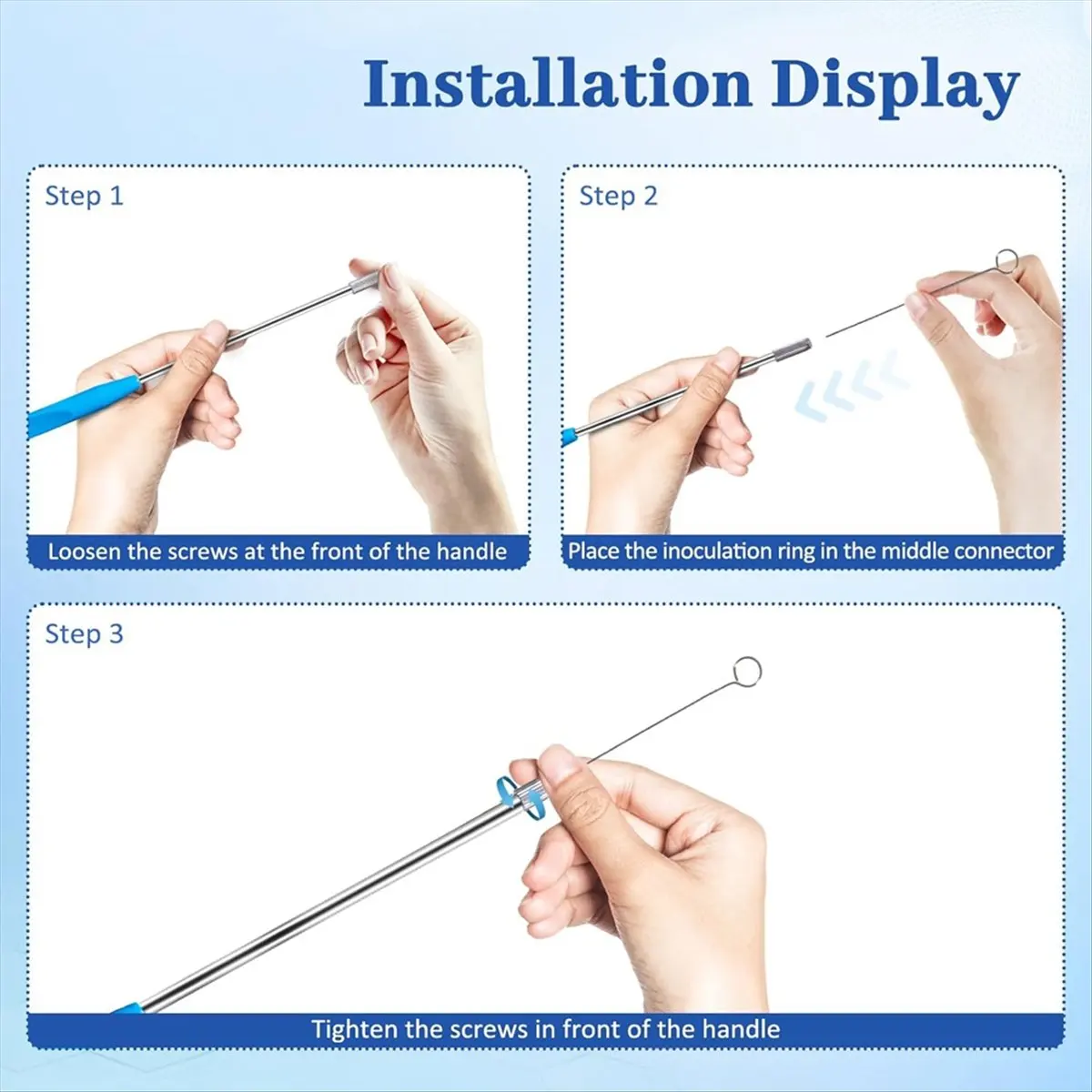 Installation Display

Step 1

Loosen the screws at the front of the handle

Step 2

Place the inoculation ring in the middle connector

Step 3

Tighten the screws in front of the handle