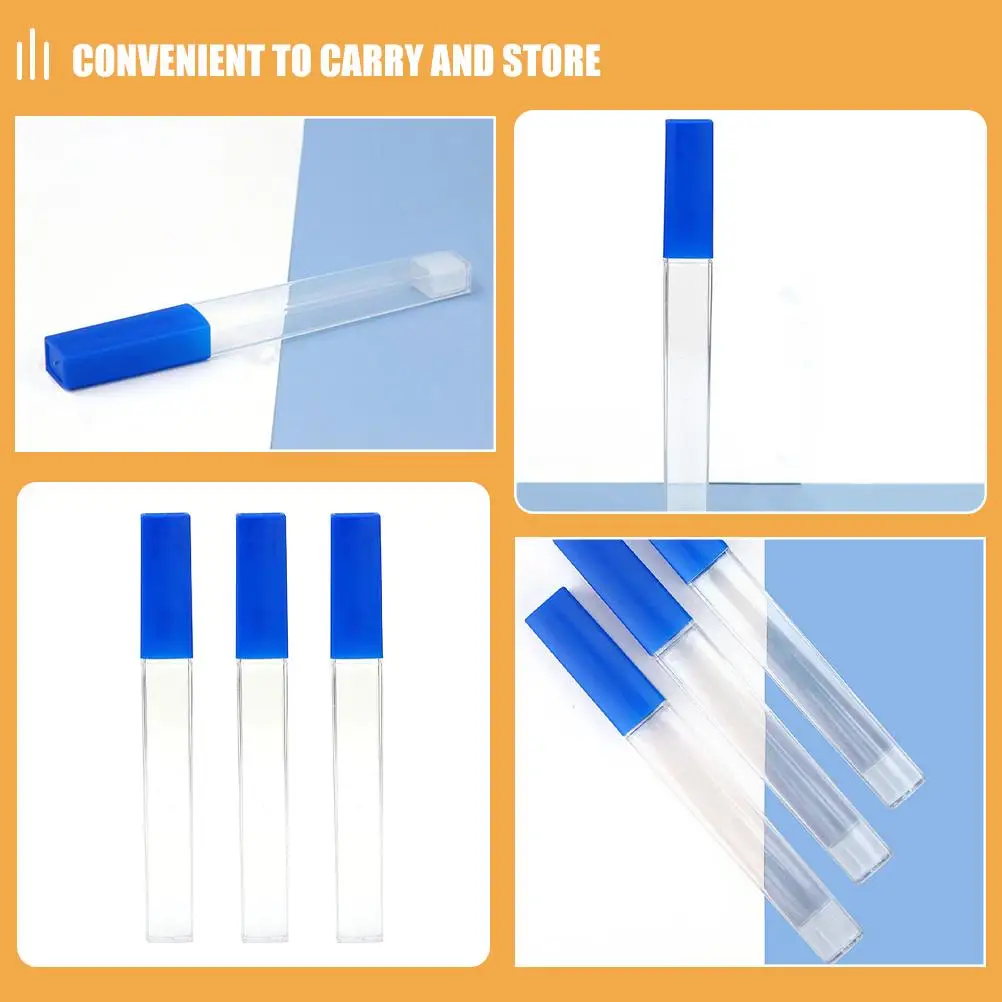 CONVENIENT TO CARRY AND STORE