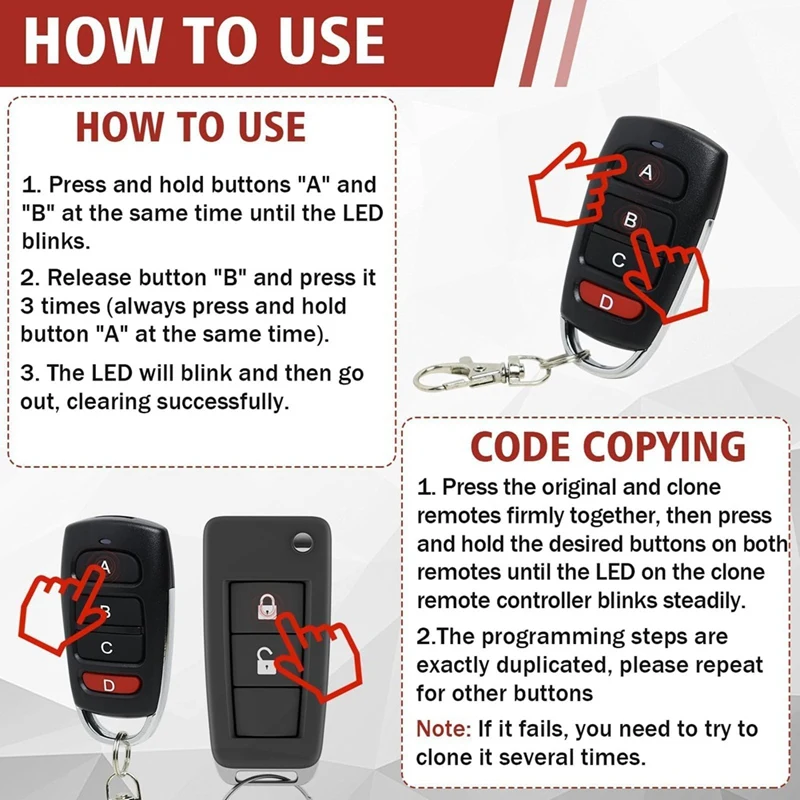 HOW TO USE

HOW TO USE

1. Press and hold buttons "A" and "B" at the same time until the LED blinks.

2. Release button "B" and press it 3 times (always press and hold button "A" at the same time).

3. The LED will blink and then go out, clearing successfully.

A
B
C
D

CODE COPYING

1. Press the original and clone remotes firmly together, then press and hold the desired buttons on both remotes until the LED on the clone remote controller blinks steadily.

2.The programming steps are exactly duplicated, please repeat for other buttons

Note: If it fails, you need to try to clone it several times.

A
B
C
D