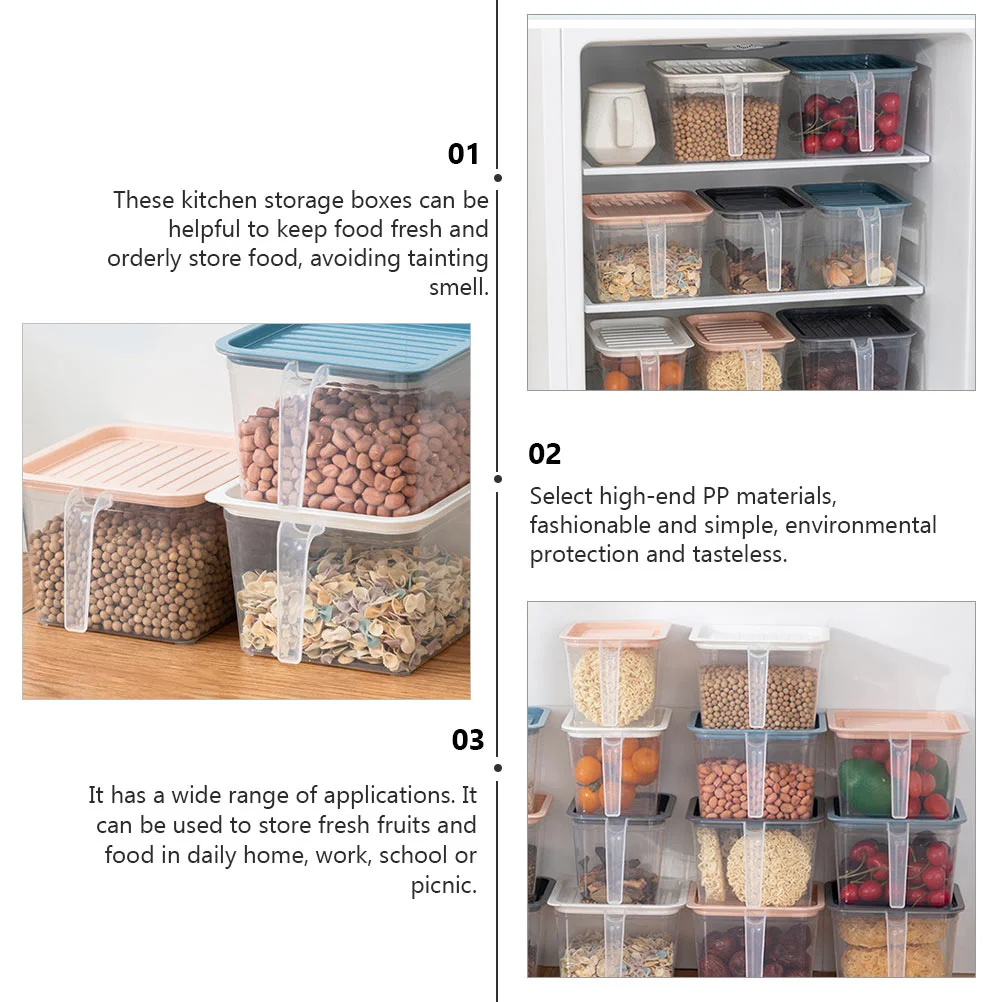 01

These kitchen storage boxes can be helpful to keep food fresh and orderly store food, avoiding tainting smell.

02

Select high-end PP materials, fashionable and simple, environmental protection and tasteless.

03

It has a wide range of applications. It can be used to store fresh fruits and food in daily home, work, school or picnic.