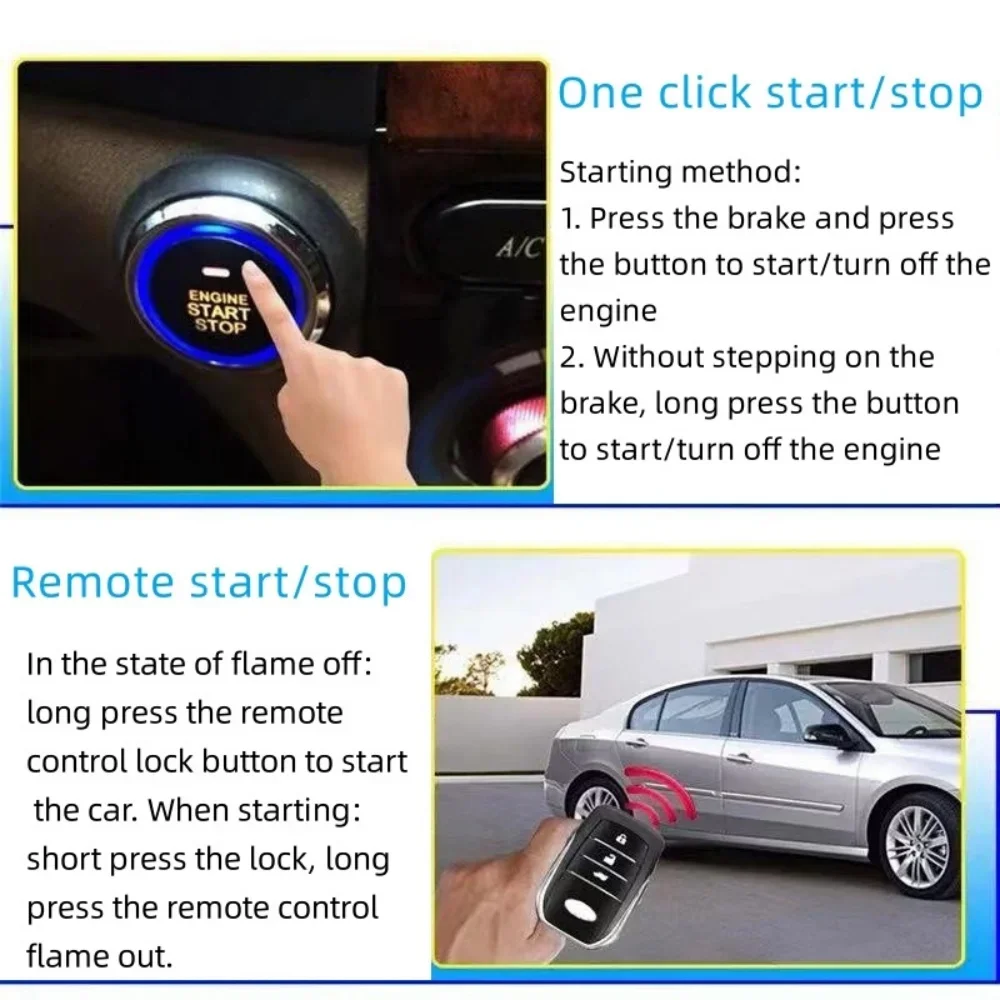 ENGINE START STOP

A/C

One click start/stop

Starting method:
1. Press the brake and press the button to start/turn off the engine
2. Without stepping on the brake, long press the button to start/turn off the engine

Remote start/stop

In the state of flame off: long press the remote control lock button to start the car. When starting: short press the lock, long press the remote control flame out.