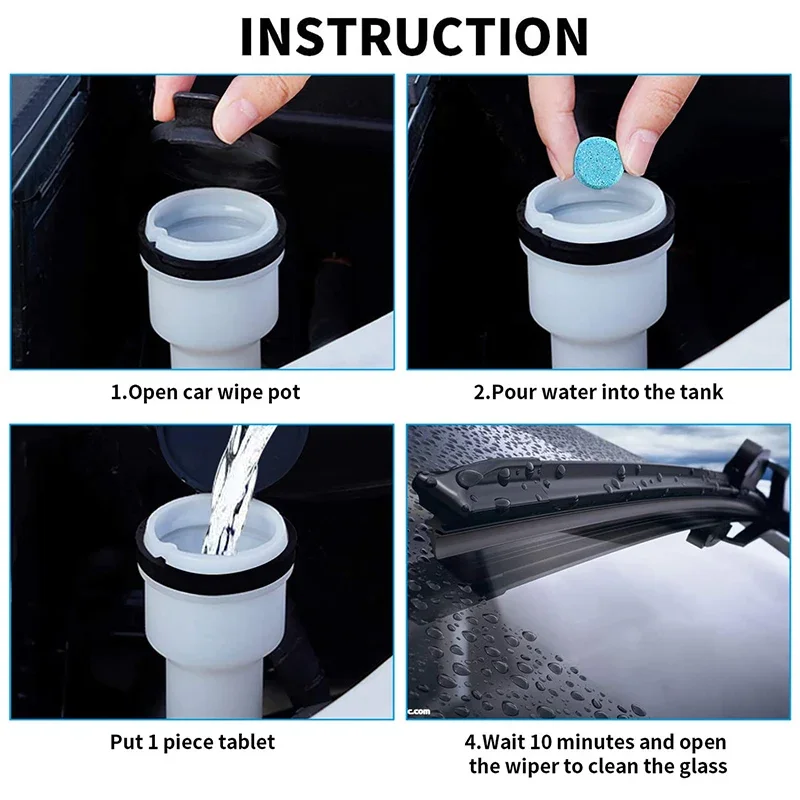 INSTRUCTION

1.Open car wipe pot

2.Pour water into the tank

Put 1 piece tablet

c.com

4.Wait 10 minutes and open the wiper to clean the glass