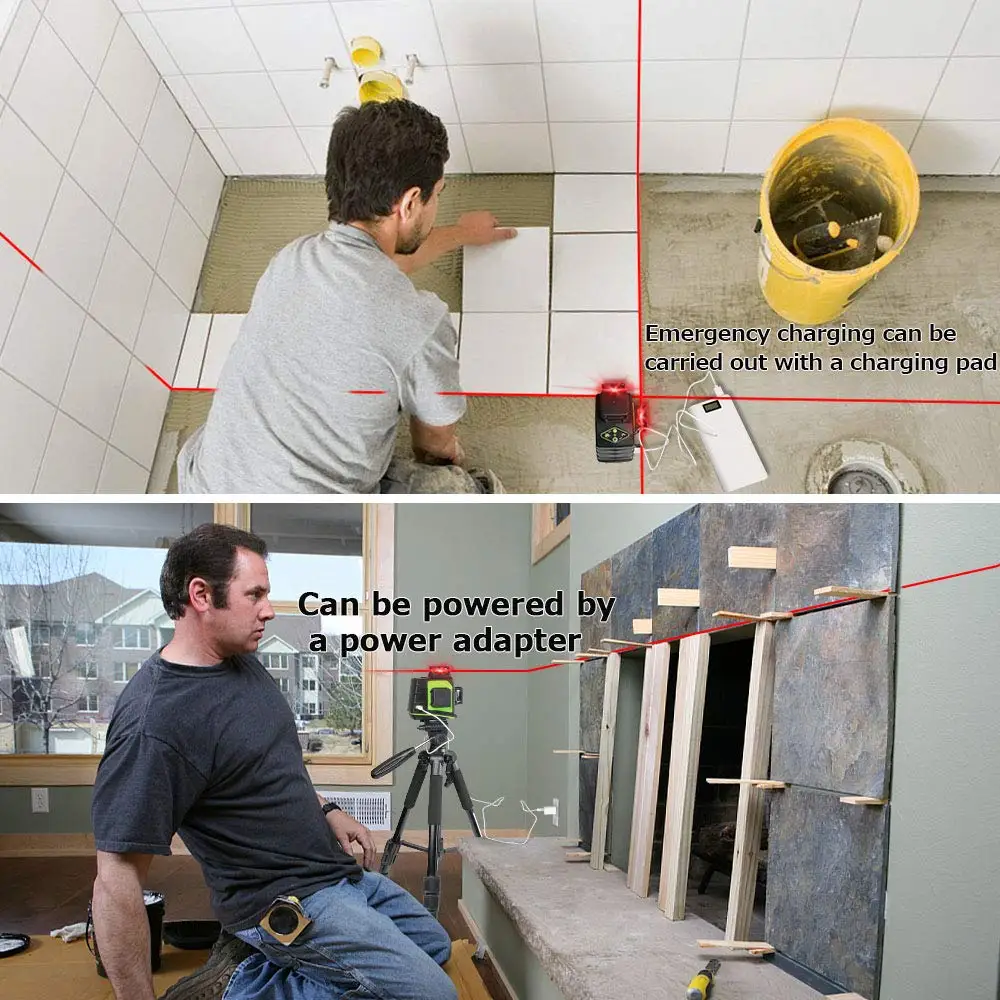 Emergency charging can be carried out with a charging pad

Can be powered by a power adapter