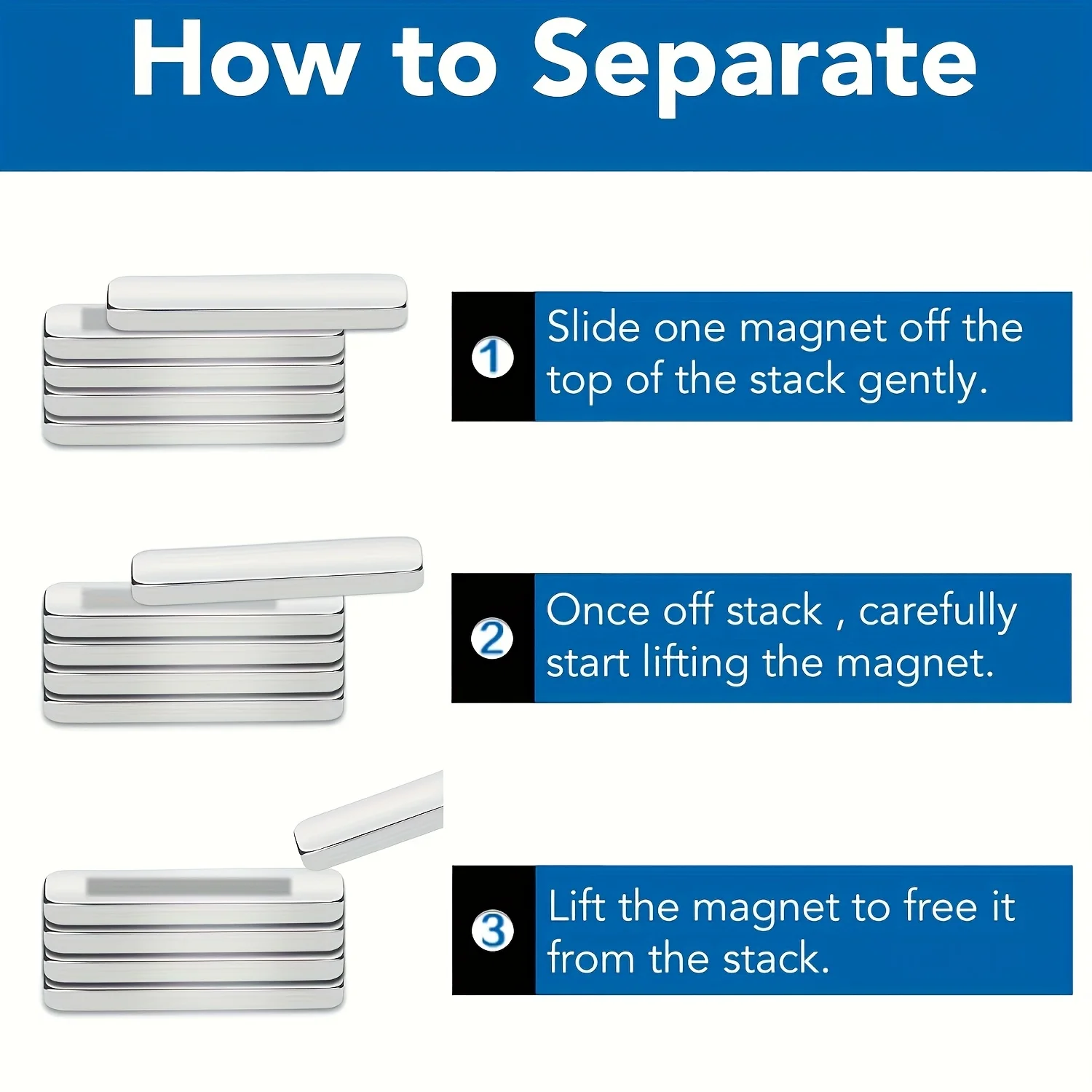 How to Separate

1 Slide one magnet off the top of the stack gently.

2 Once off stack , carefully start lifting the magnet.

3 Lift the magnet to free it from the stack.