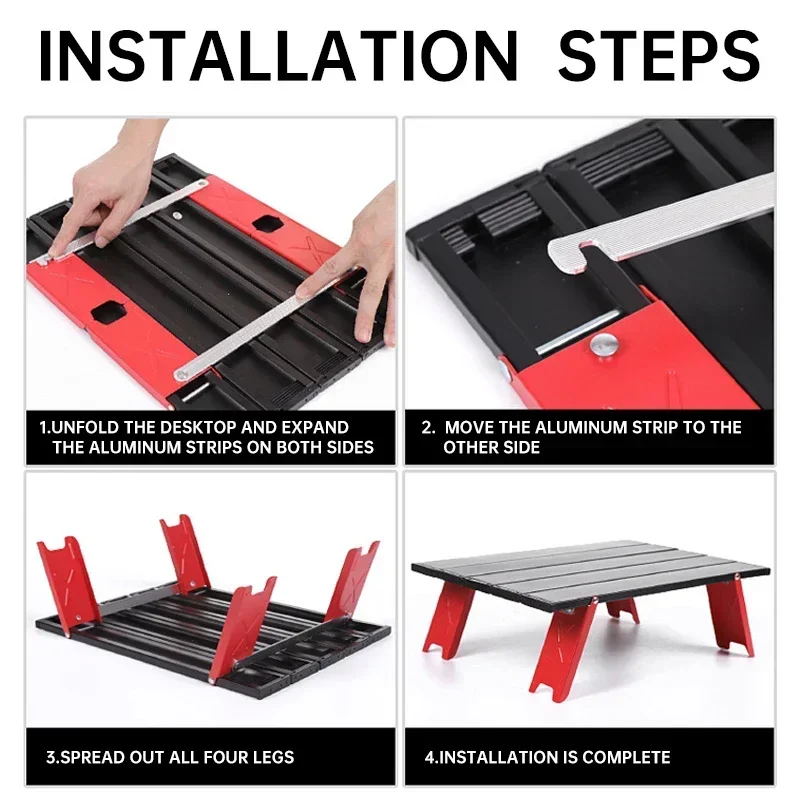 INSTALLATION STEPS

1.UNFOLD THE DESKTOP AND EXPAND THE ALUMINUM STRIPS ON BOTH SIDES

2. MOVE THE ALUMINUM STRIP TO THE OTHER SIDE

3.SPREAD OUT ALL FOUR LEGS

4.INSTALLATION IS COMPLETE