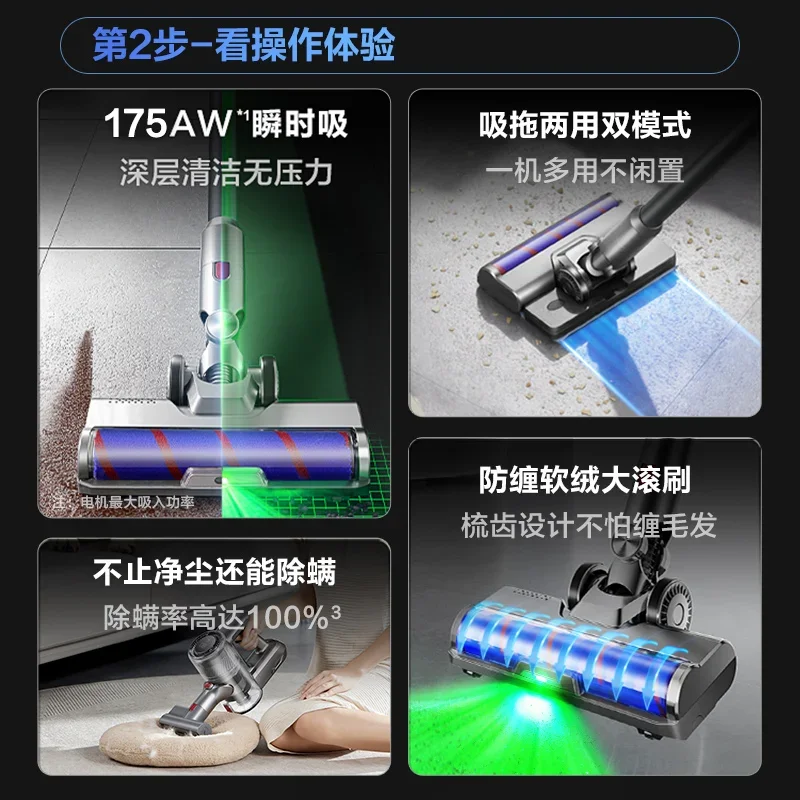 第2步-看操作体验

175AW*1瞬时吸
深层清洁无压力
注：电机最大吸入功率

吸拖两用双模式
一机多用不闲置

不止净尘还能除螨
除螨率高达100%³

防缠软绒大滚刷
梳齿设计不怕缠毛发