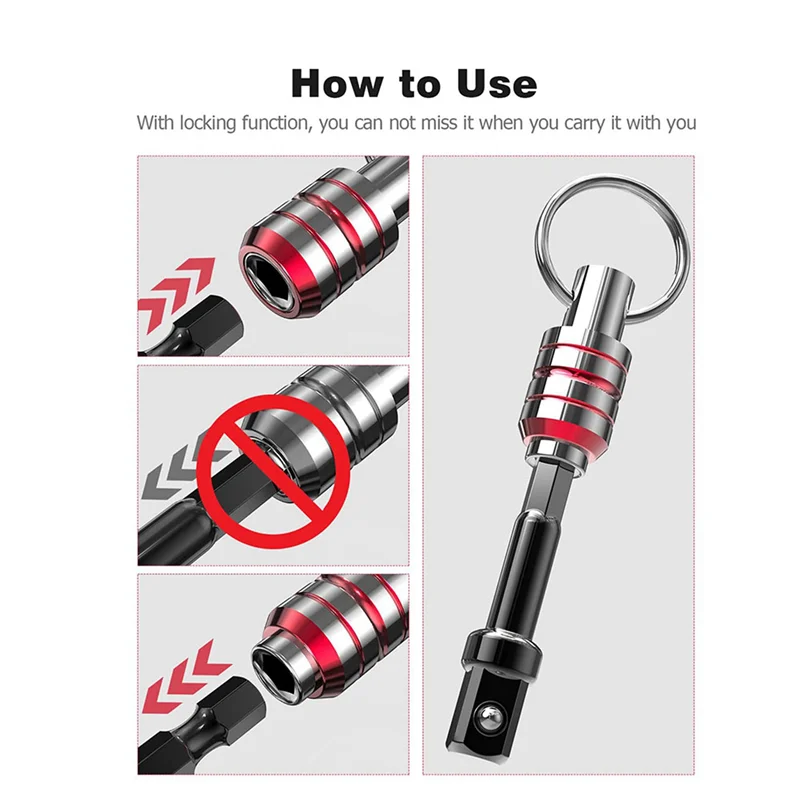 How to Use

With locking function, you can not miss it when you carry it with you